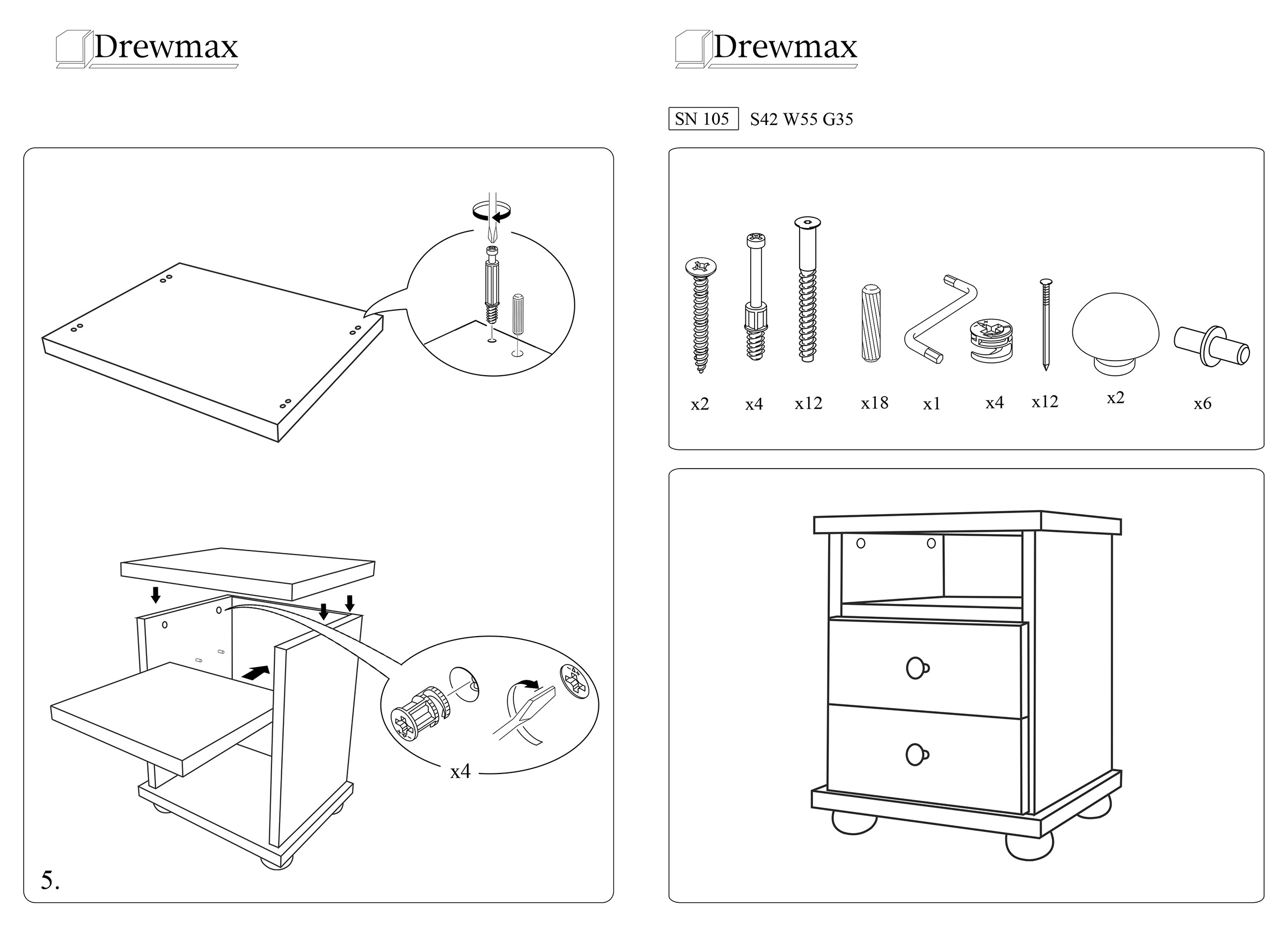 Drewmax

x4

5.

Drewmax

SN 105 S42 W55 G35

x2 x4 x12 x18 x1 x4 x12 x2 x6