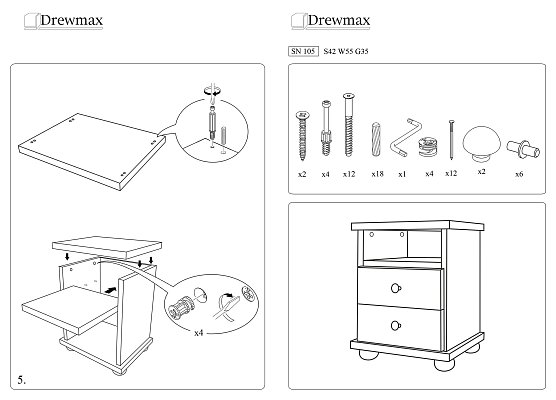 Drewmax

x4

5.

Drewmax

SN 105 S42 W55 G35

x2 x4 x12 x18 x1 x4 x12 x2 x6