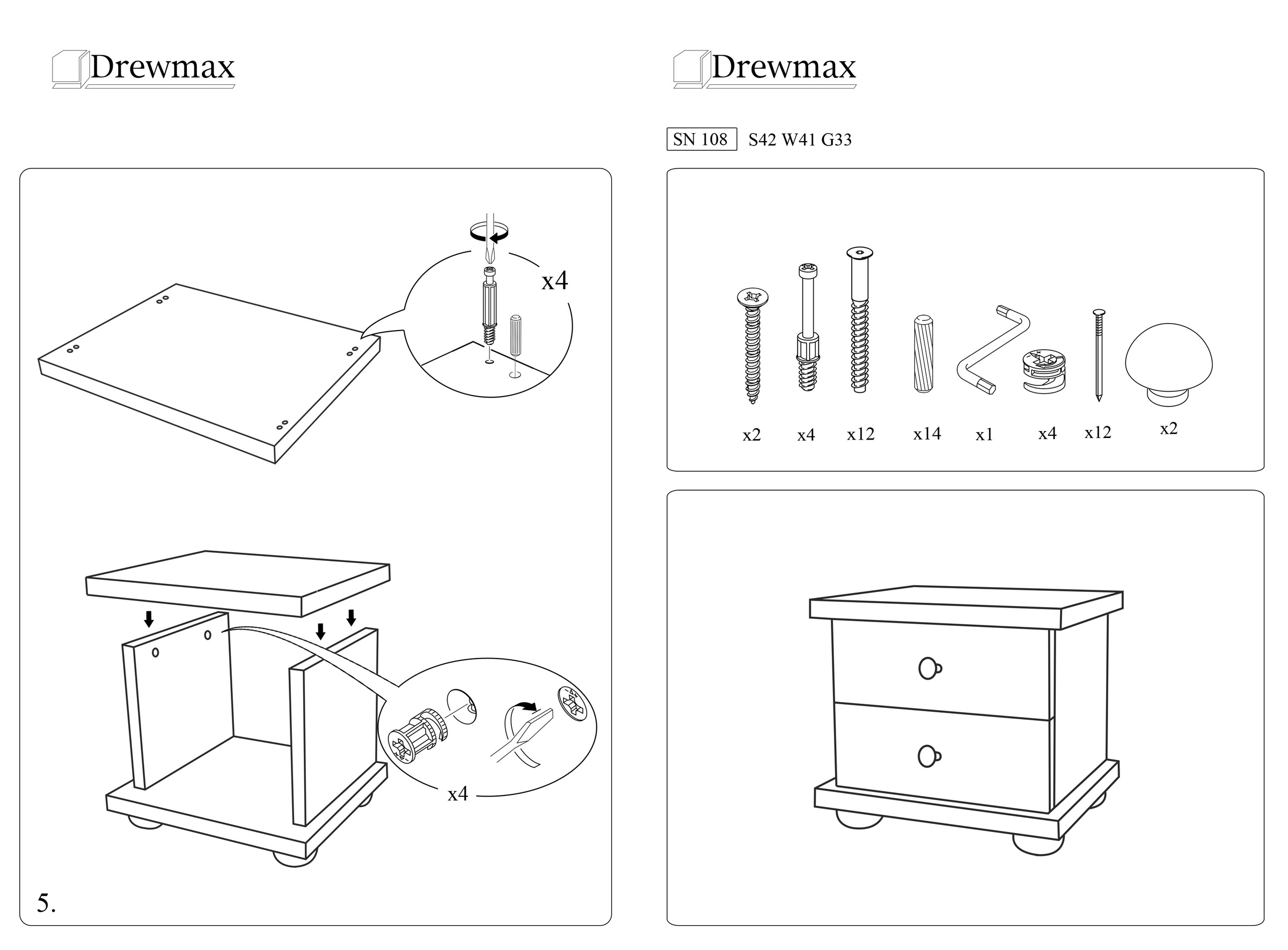 Drewmax

x4

x4

5.

Drewmax

SN 108 S42 W41 G33

x2 x4 x12 x14 x1 x4 x12 x2