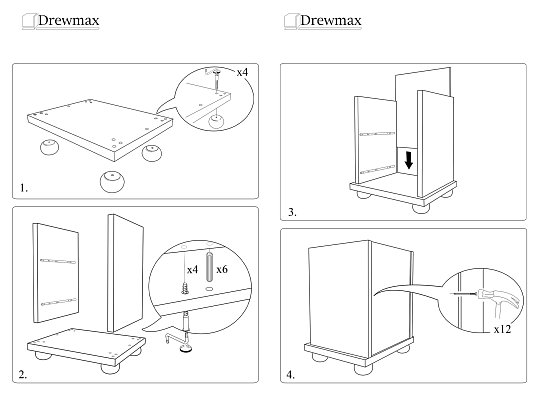 Drewmax

x4

1.

x4

x6

2.

Drewmax

3.

x12

4.