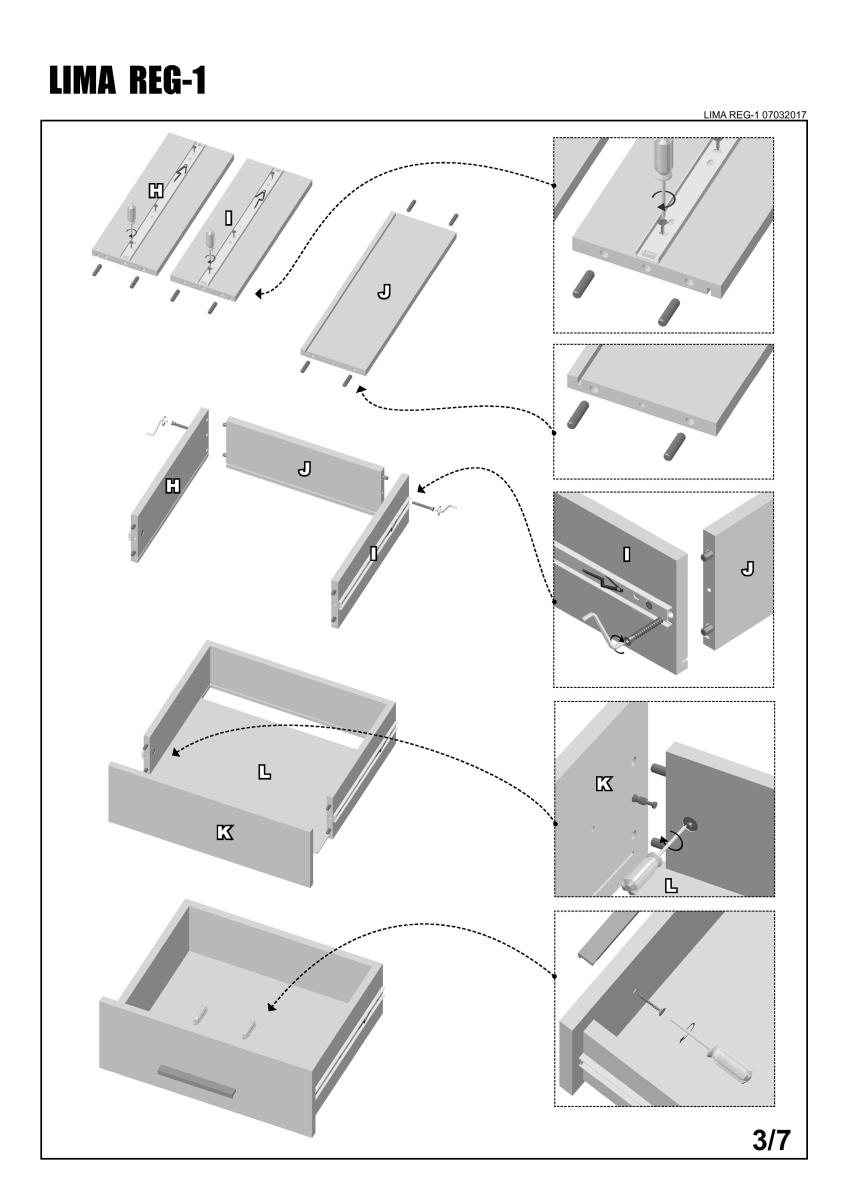 LIMA REG-1

LIMA REG-1 07032017

H
I
J

H
J
I

I
J

L
K

K
L

3/7