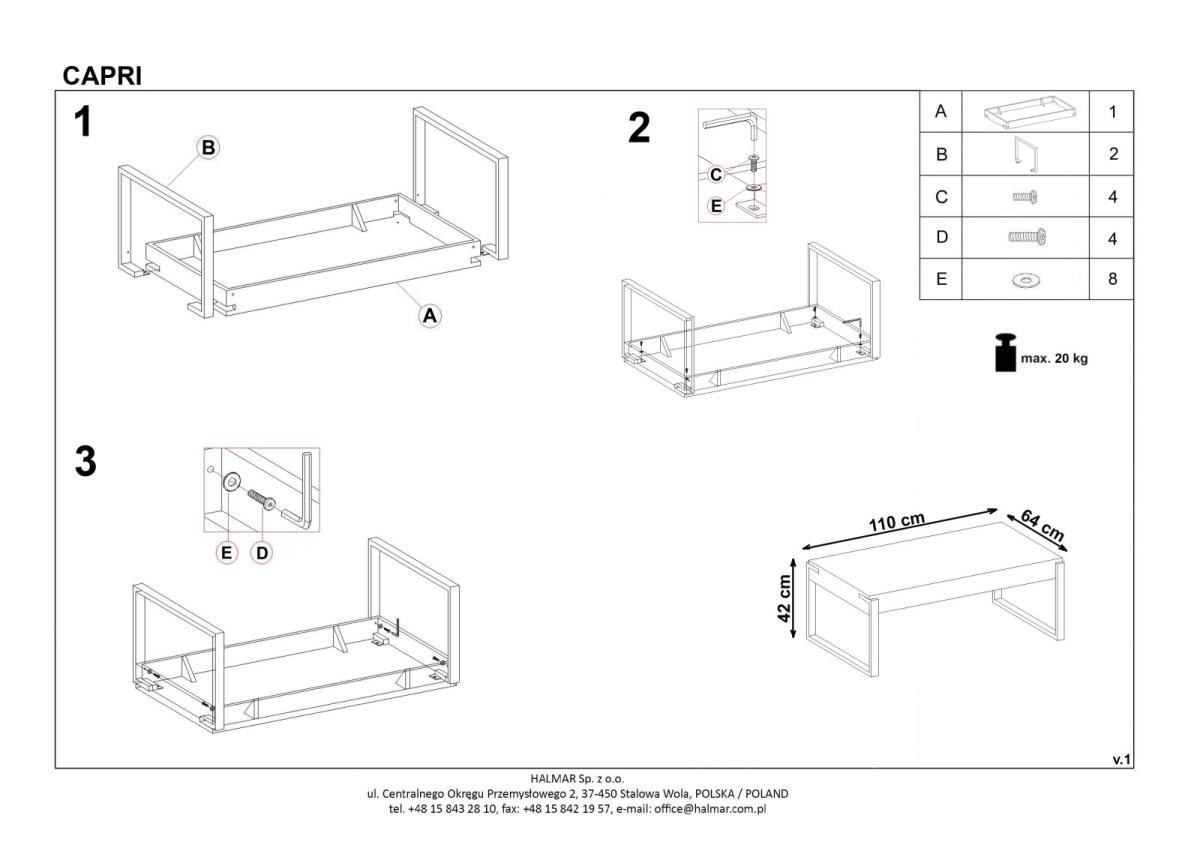 CAPRI

1

B

A

2

C

E

| A | | 1 |
|---|---|---|
| B | | 2 |
| C | | 4 |
| D | | 4 |
| E | | 8 |

max. 20 kg

3

E D

110 cm

64 cm

42 cm

v.1

HALMAR Sp. z o.o.
ul. Centralnego Okręgu Przemysłowego 2, 37-450 Stalowa Wola, POLSKA / POLAND
tel. +48 15 843 28 10, fax: +48 15 842 19 57, e-mail: office@halmar.com.pl