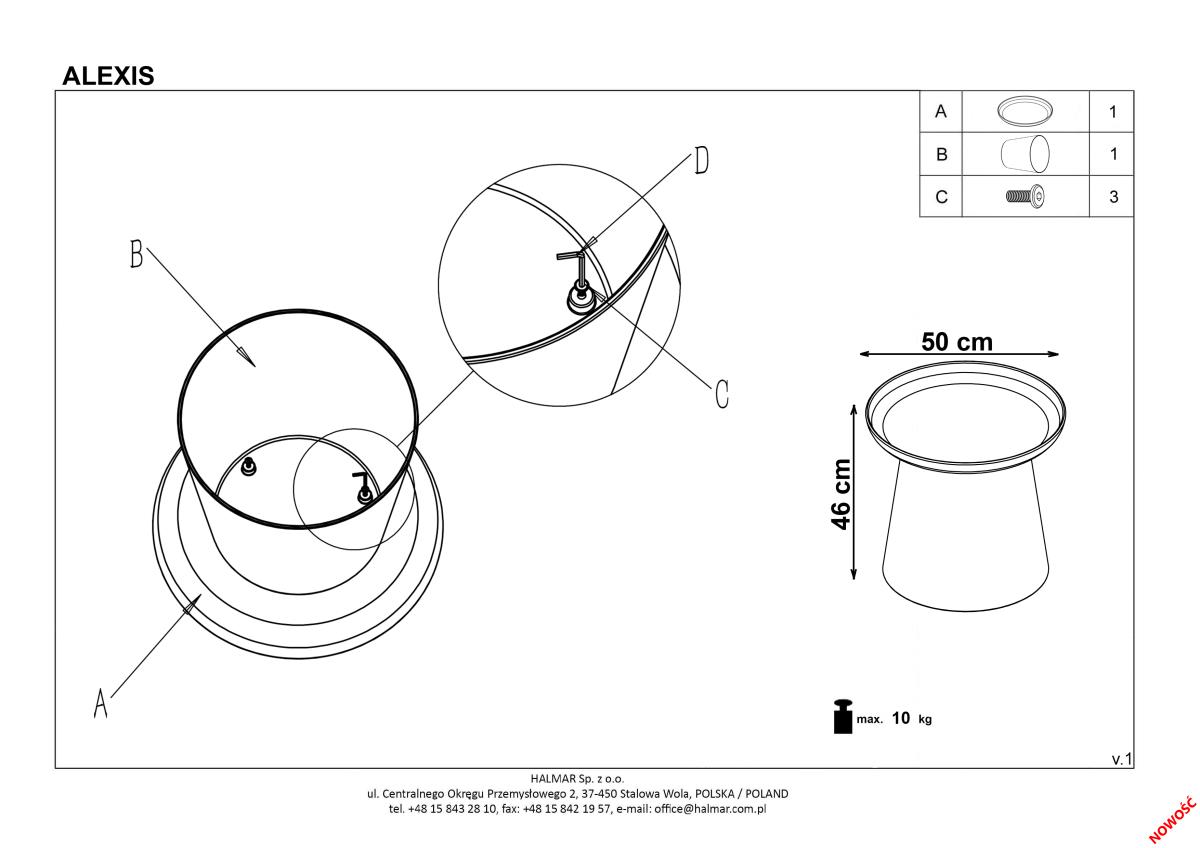 ALEXIS

| A | | 1 |
|---|---|---|
| B | | 1 |
| C | | 3 |

B

D

C

A

50 cm

46 cm

max. 10 kg

v.1

HALMAR Sp. z o.o.
ul. Centralnego Okręgu Przemysłowego 2, 37-450 Stalowa Wola, POLSKA / POLAND
tel. +48 15 843 28 10, fax: +48 15 842 19 57, e-mail: office@halmar.com.pl

NOWOŚĆ