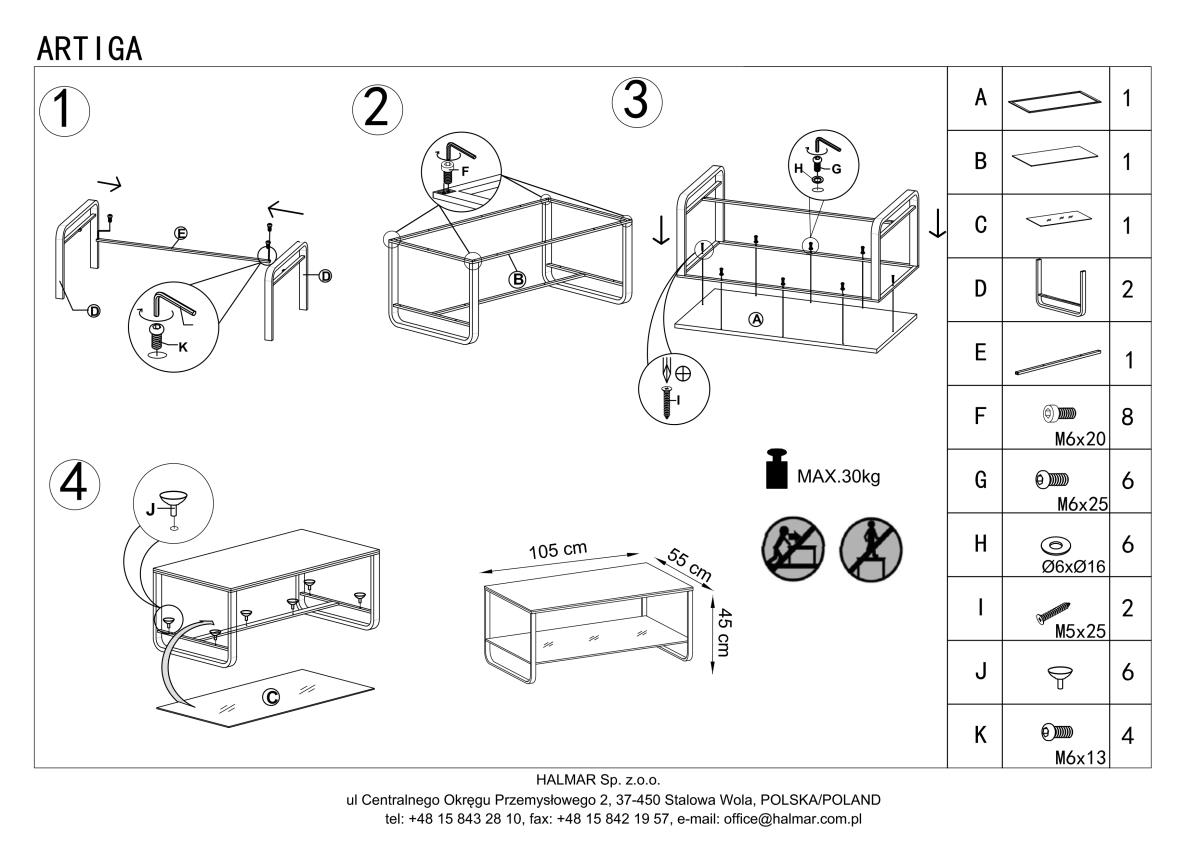 ARTIGA

1

E

D

D

K

2

F

B

3

H G

A

I

4

J

C

MAX.30kg

105 cm

55 cm

45 cm

| A | | 1 |
|---|---|---|
| B | | 1 |
| C | | 1 |
| D | | 2 |
| E | | 1 |
| F | M6x20 | 8 |
| G | M6x25 | 6 |
| H | Ø6xØ16 | 6 |
| I | M5x25 | 2 |
| J | | 6 |
| K | M6x13 | 4 |

HALMAR Sp. z.o.o.
ul Centralnego Okręgu Przemysłowego 2, 37-450 Stalowa Wola, POLSKA/POLAND
tel: +48 15 843 28 10, fax: +48 15 842 19 57, e-mail: office@halmar.com.pl