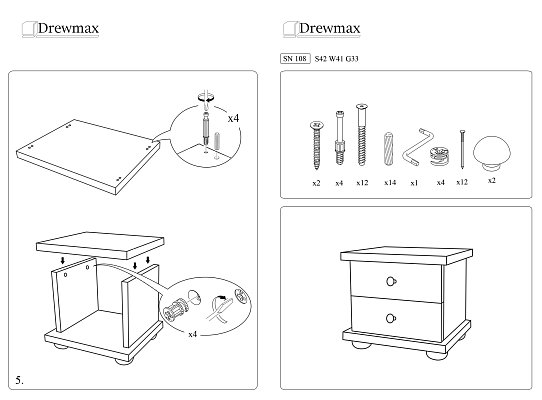 Drewmax

x4

x4

5.

Drewmax

SN 108 S42 W41 G33

x2 x4 x12 x14 x1 x4 x12 x2