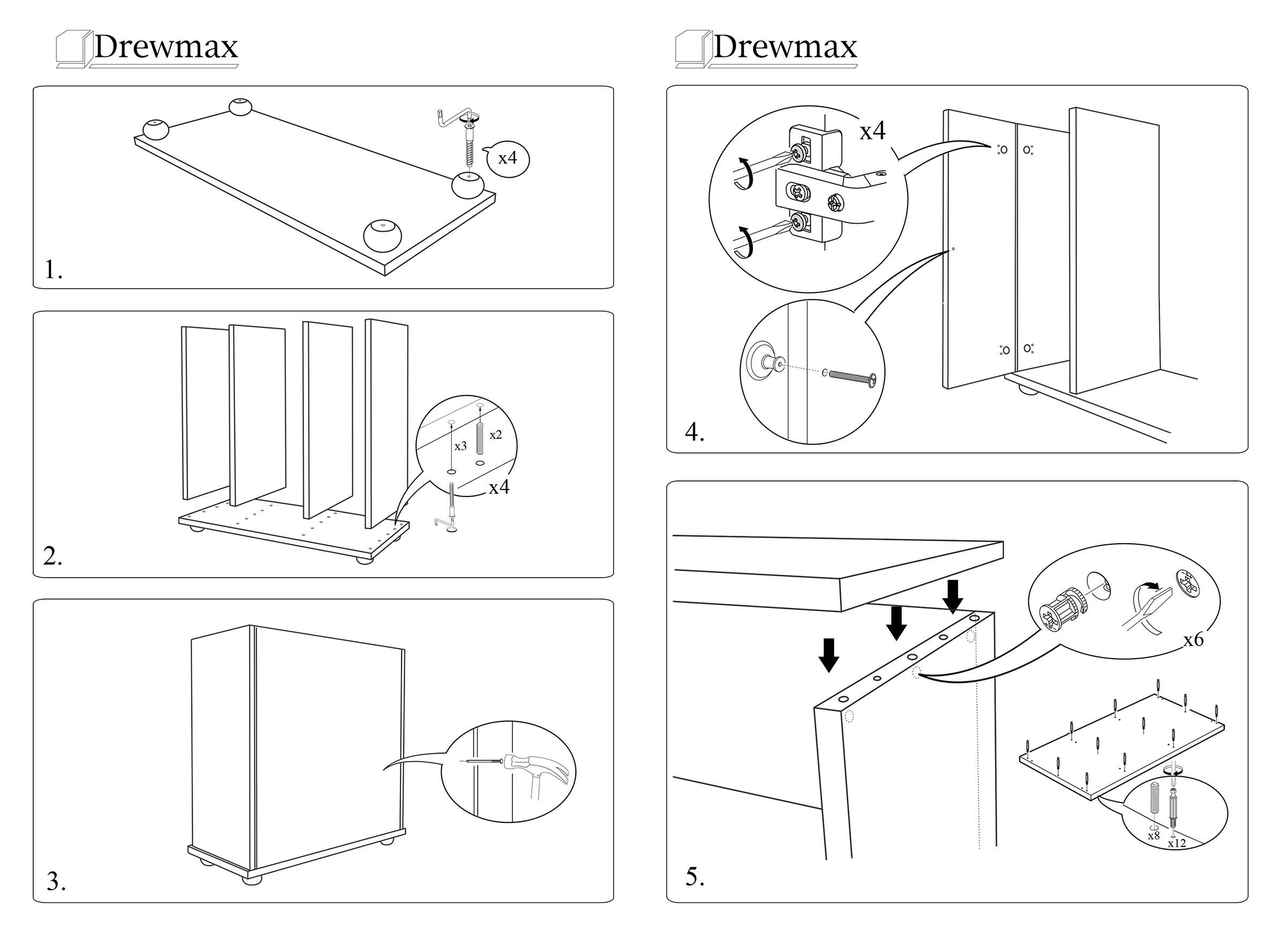 Drewmax

x4

1.

x3

x2

x4

2.

3.

Drewmax

x4

4.

x6

x8

x12

5.