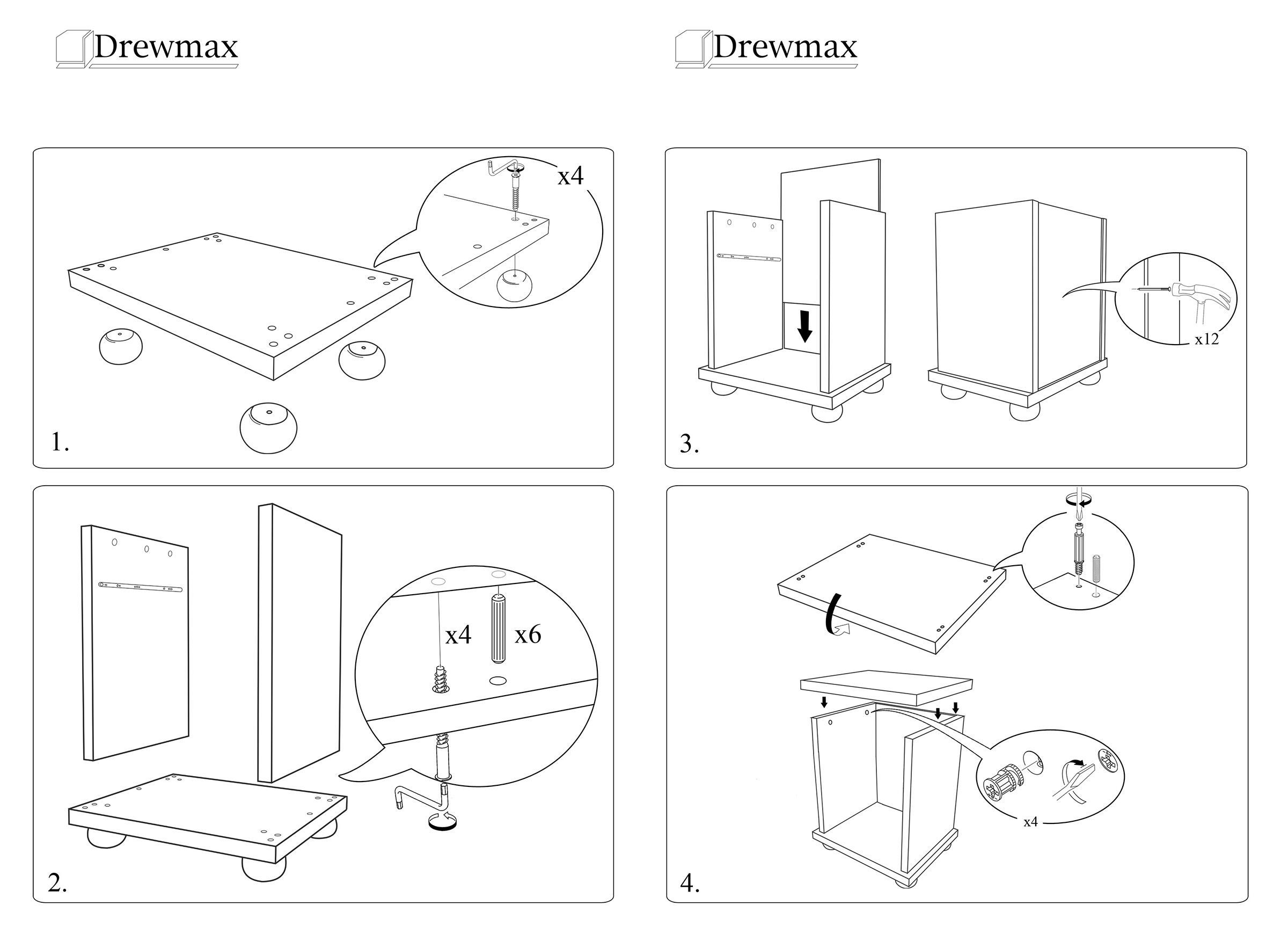 Drewmax

x4

1.

x4
x6

2.

Drewmax

x12

3.

x4

4.