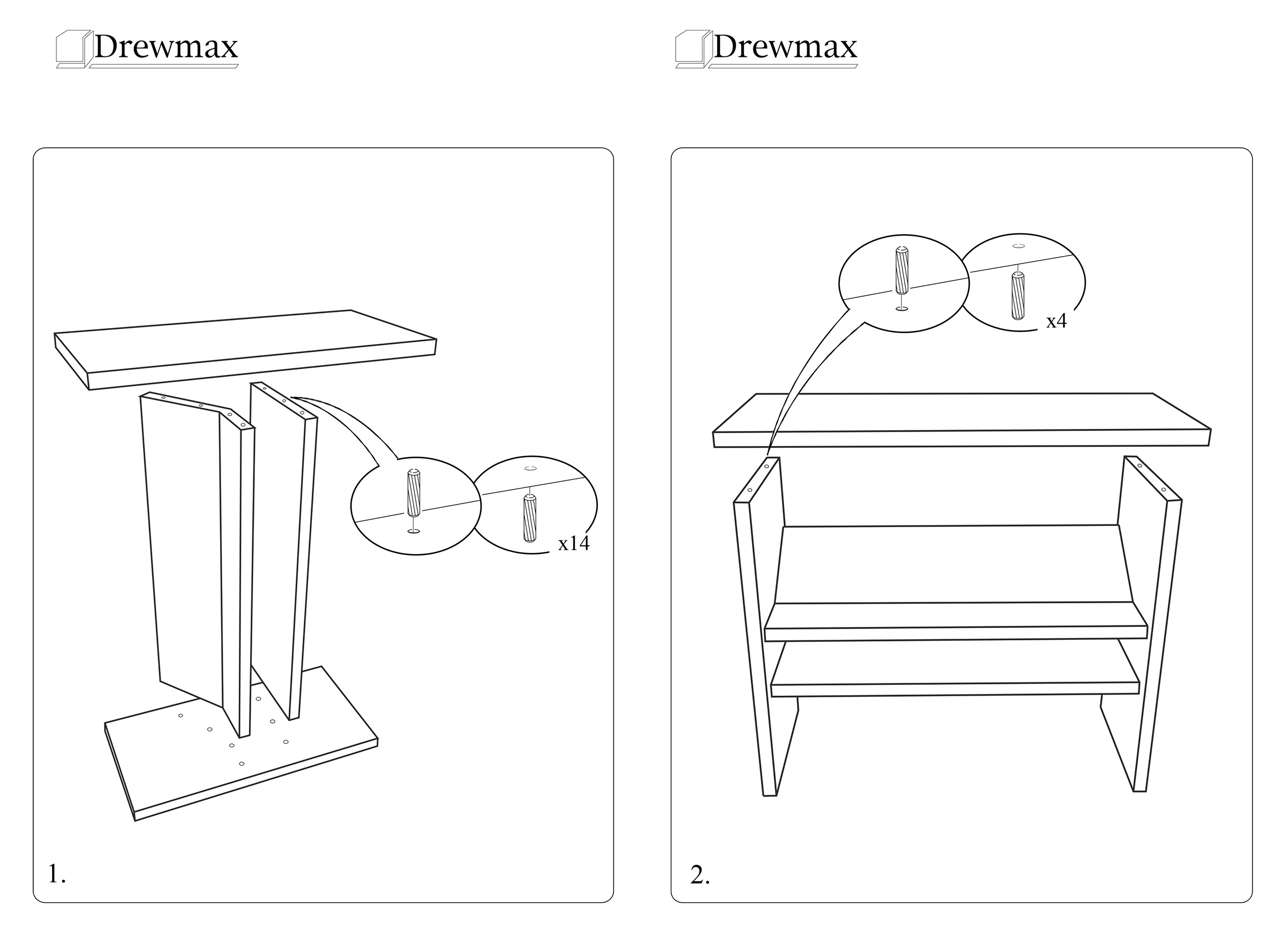 Drewmax

x14

1.

Drewmax

x4

2.