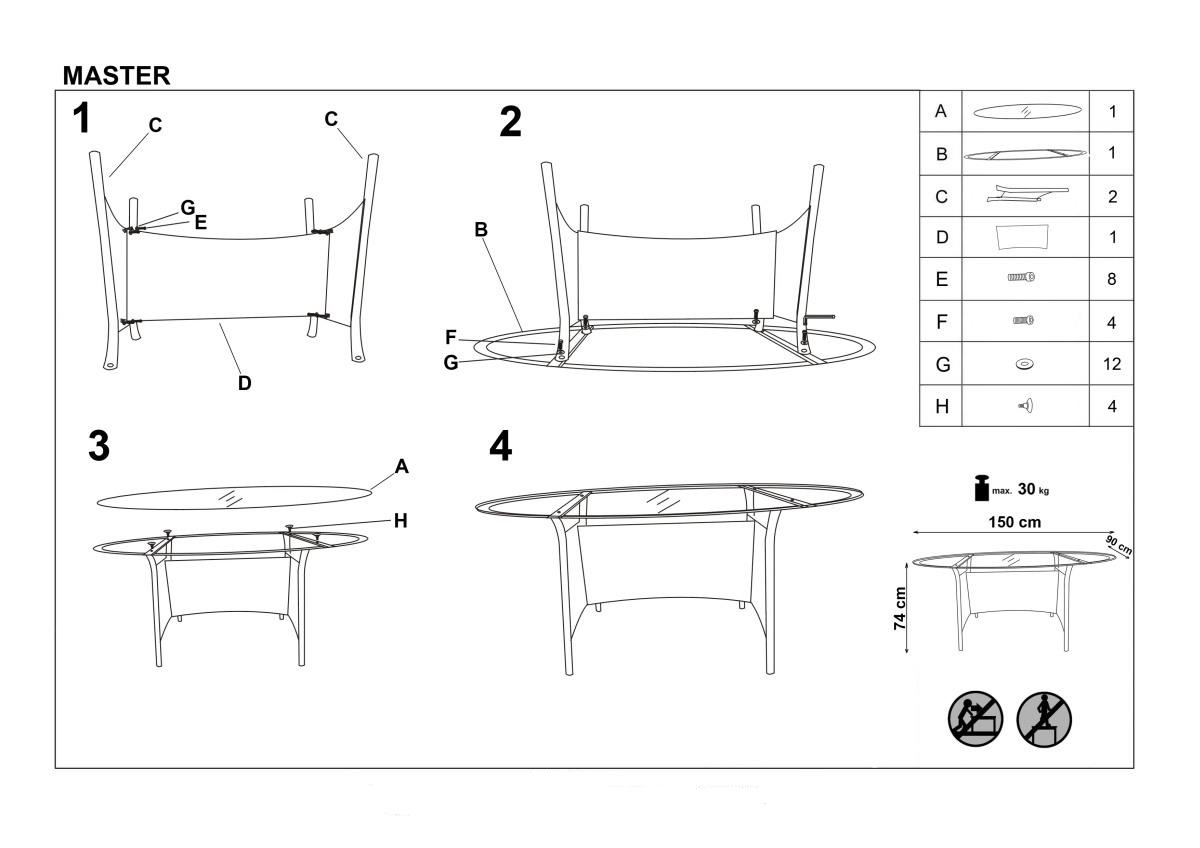 MASTER

1
C
C
G
E
D

2
B
F
G

| A | | 1 |
|---|---|---|
| B | | 1 |
| C | | 2 |
| D | | 1 |
| E | | 8 |
| F | | 4 |
| G | | 12 |
| H | | 4 |

3
A
H

4

max. 30 kg
150 cm
90 cm
74 cm