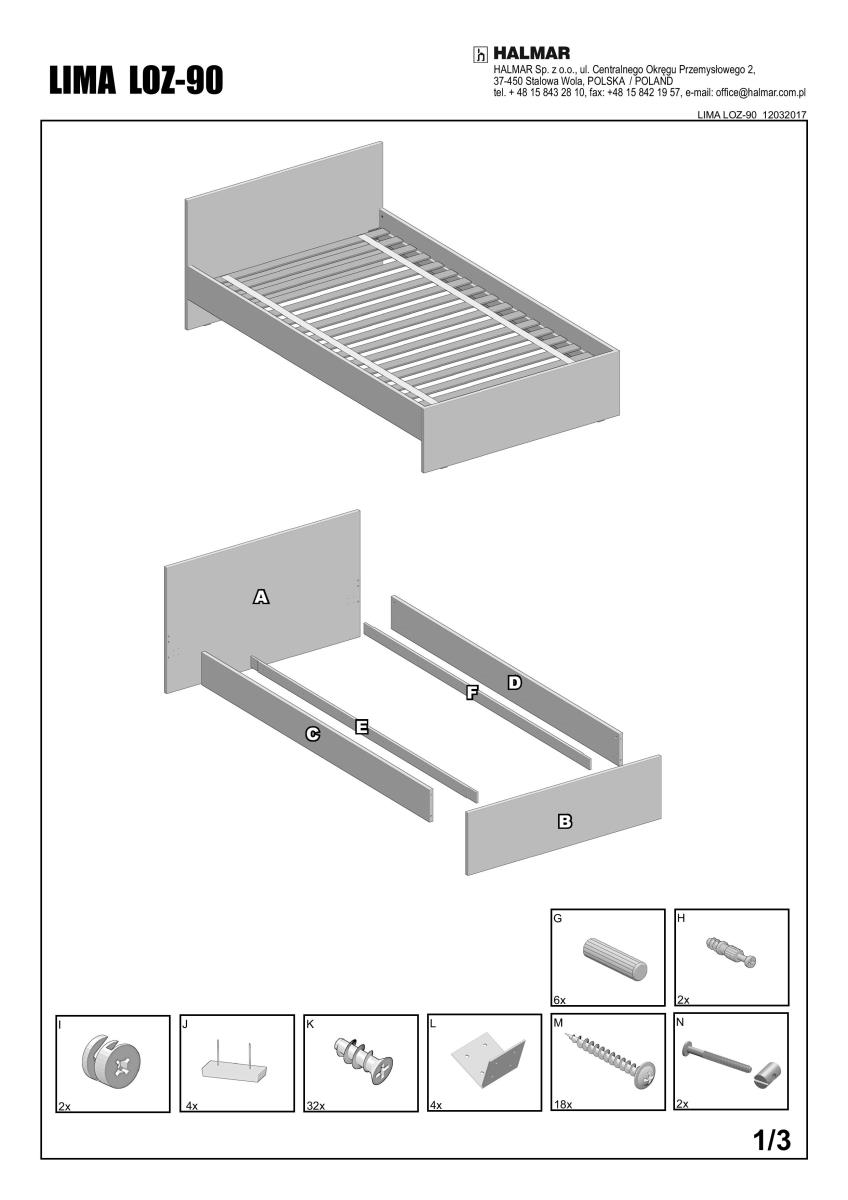 LIMA LOZ-90

HALMAR
HALMAR Sp. z o.o., ul. Centralnego Okręgu Przemysłowego 2, 37-450 Stalowa Wola, POLSKA / POLAND
tel. + 48 15 843 28 10, fax: +48 15 842 19 57, e-mail: office@halmar.com.pl

LIMA LOZ-90 12032017

A
D
F
E
C
B

G
6x
H
2x
I
2x
J
4x
K
32x
L
4x
M
18x
N
2x

1/3