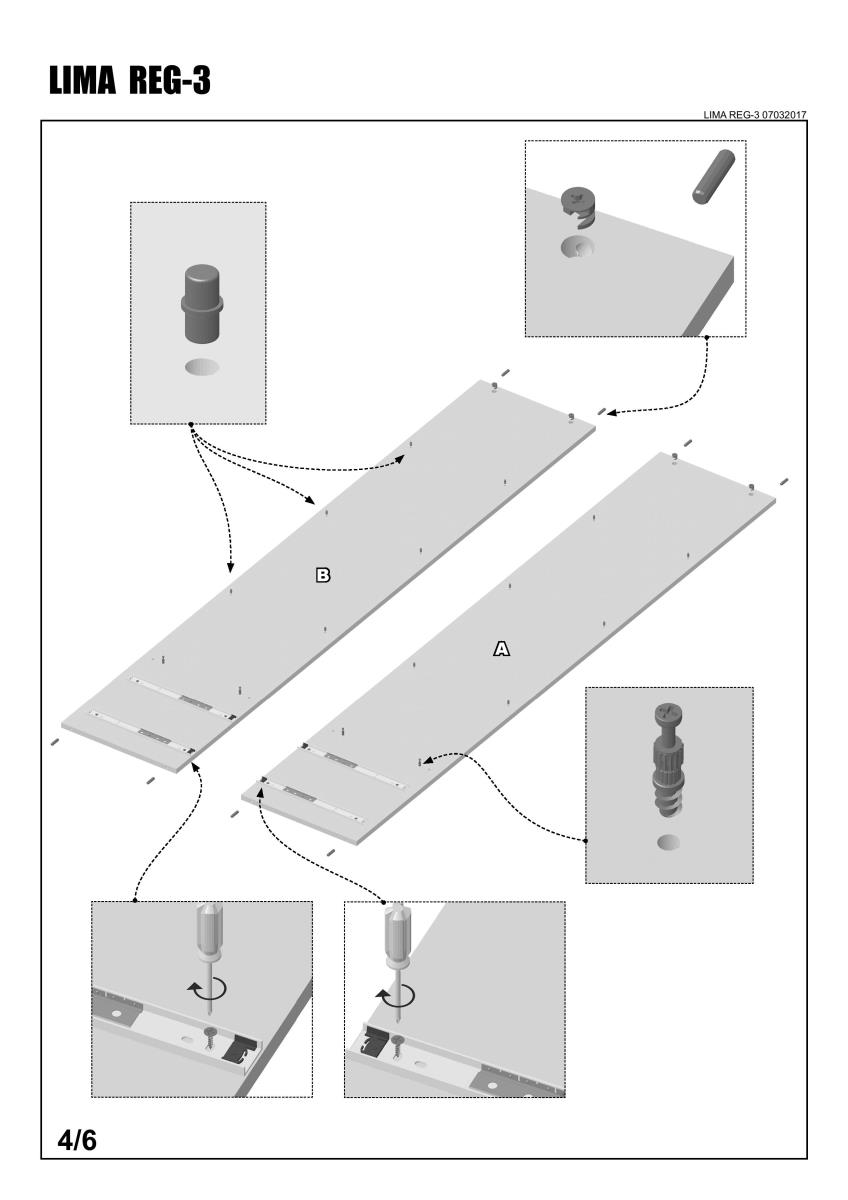 LIMA REG-3

LIMA REG-3 07032017

B

A

4/6