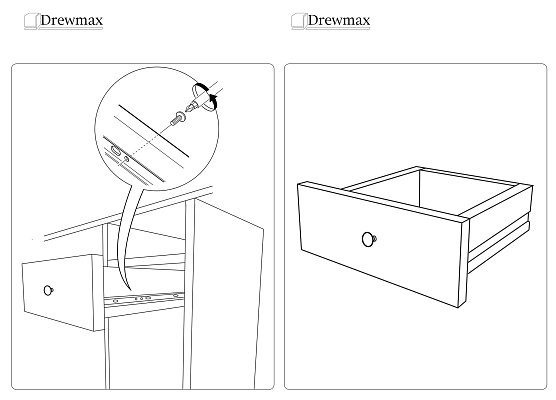 Drewmax

Drewmax