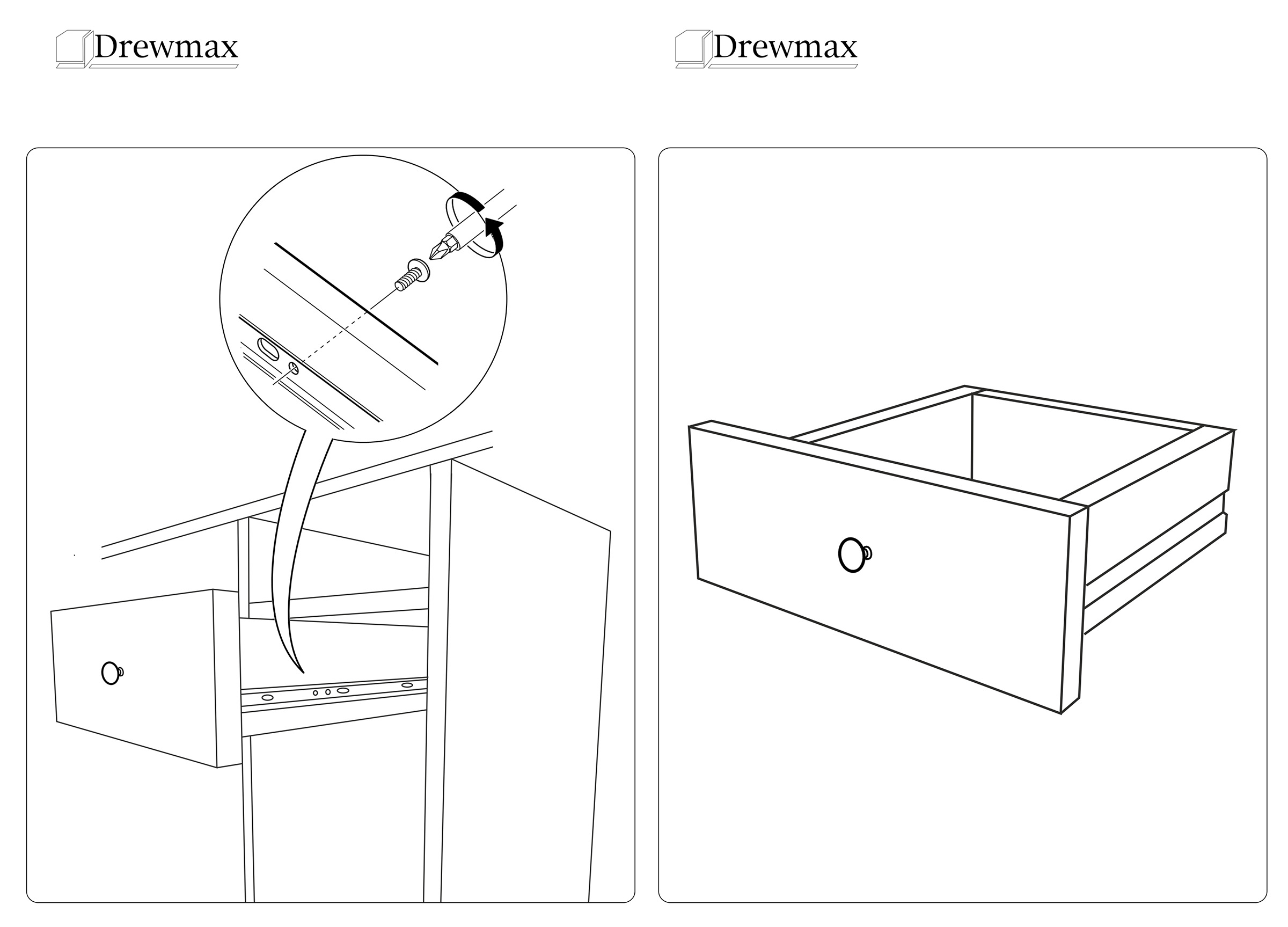 Drewmax

Drewmax