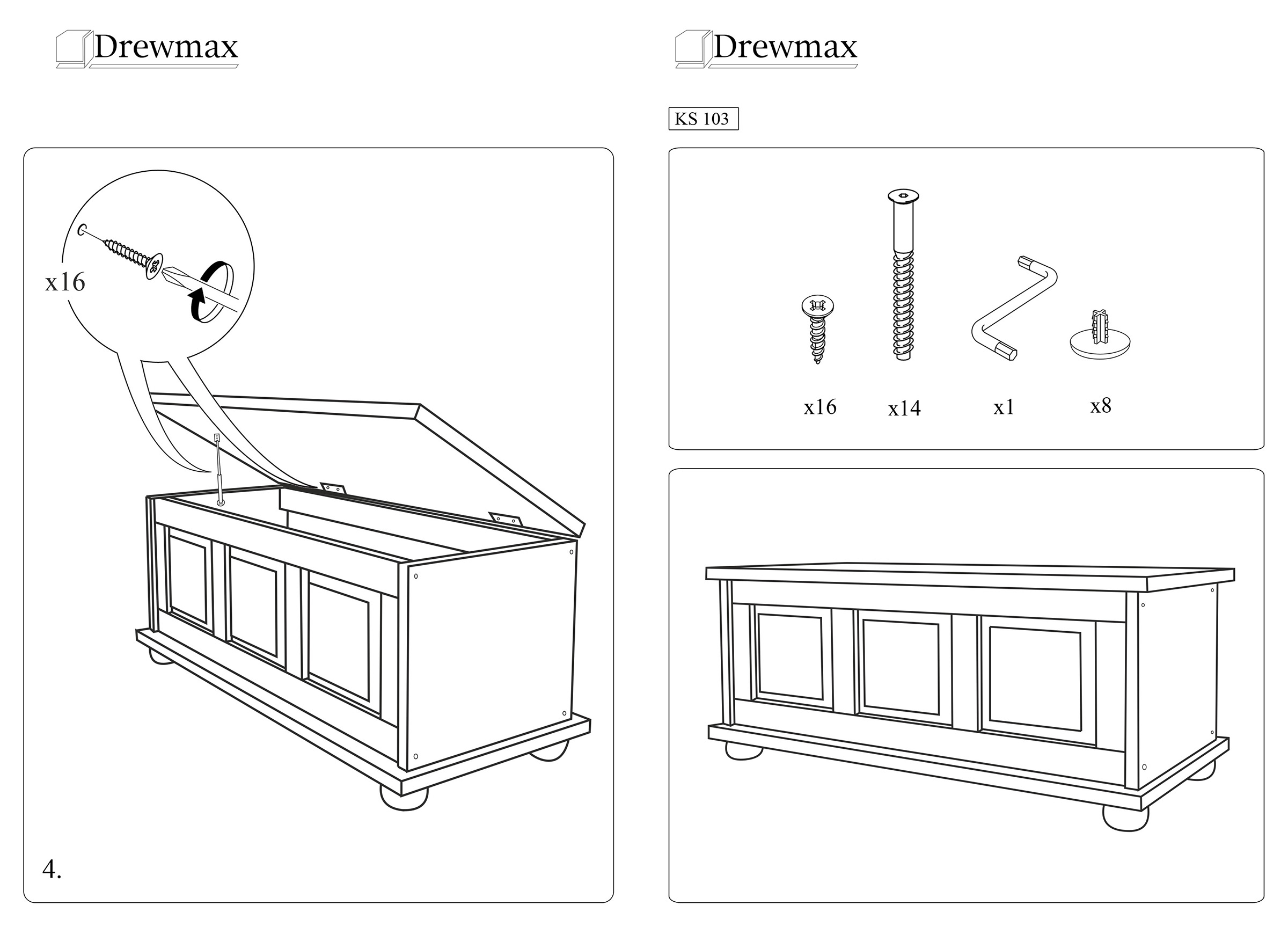 Drewmax

x16

4.

Drewmax

KS 103

x16
x14
x1
x8