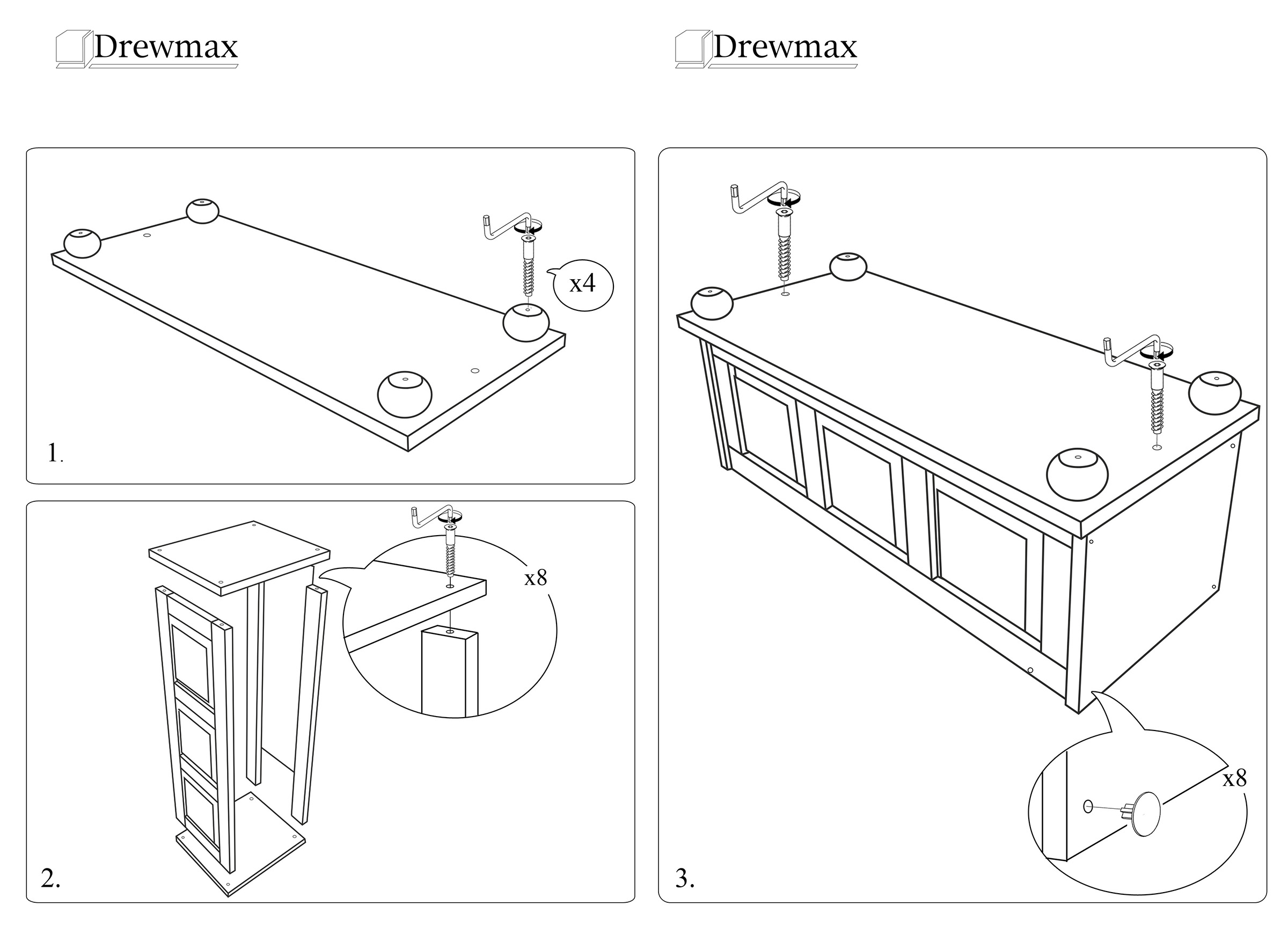 Drewmax

x4

1.

x8

2.

Drewmax

x8

3.