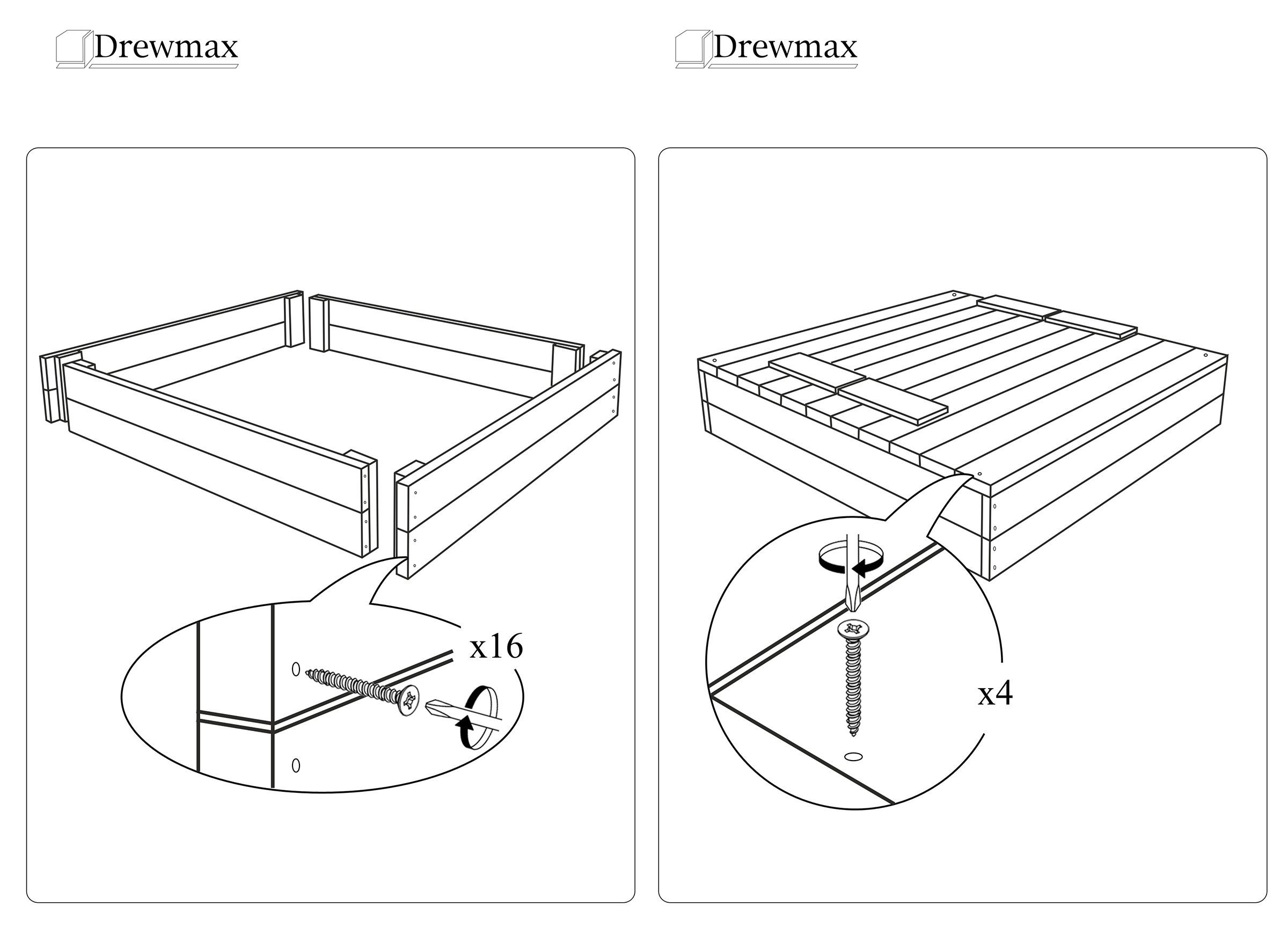 Drewmax

x16

Drewmax

x4