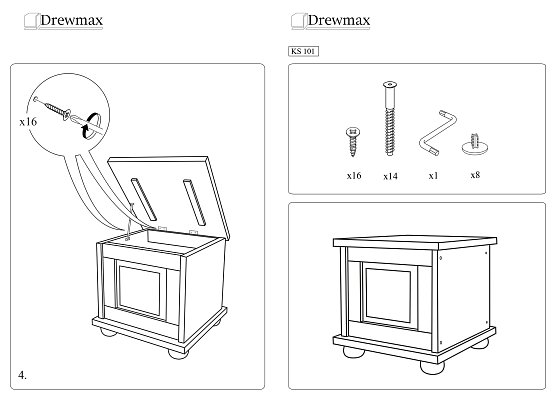 Drewmax

x16

4.

Drewmax

KS 101

x16 x14 x1 x8