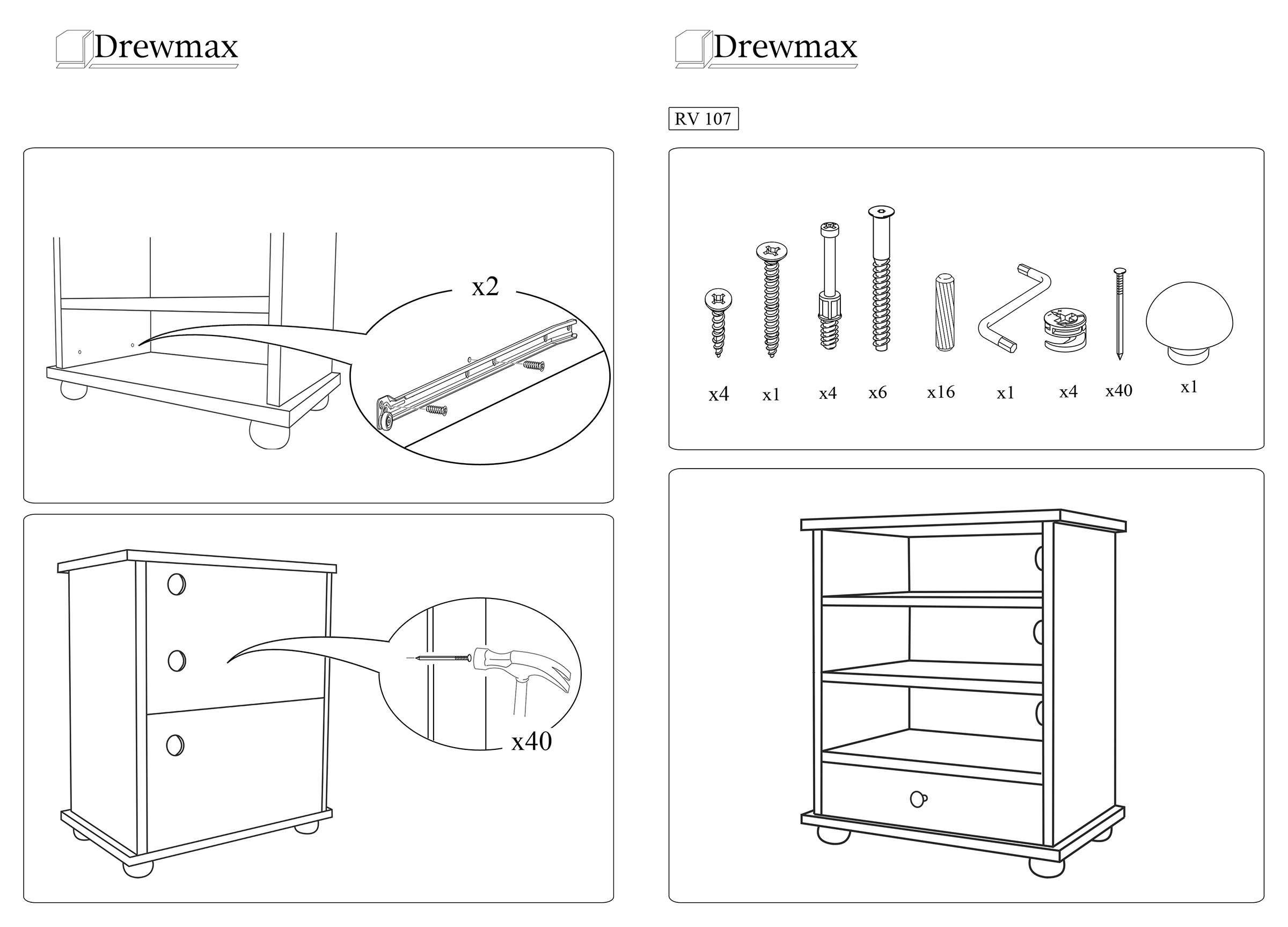 Drewmax

x2

x40

Drewmax

RV 107

x4 x1 x4 x6 x16 x1 x4 x40 x1