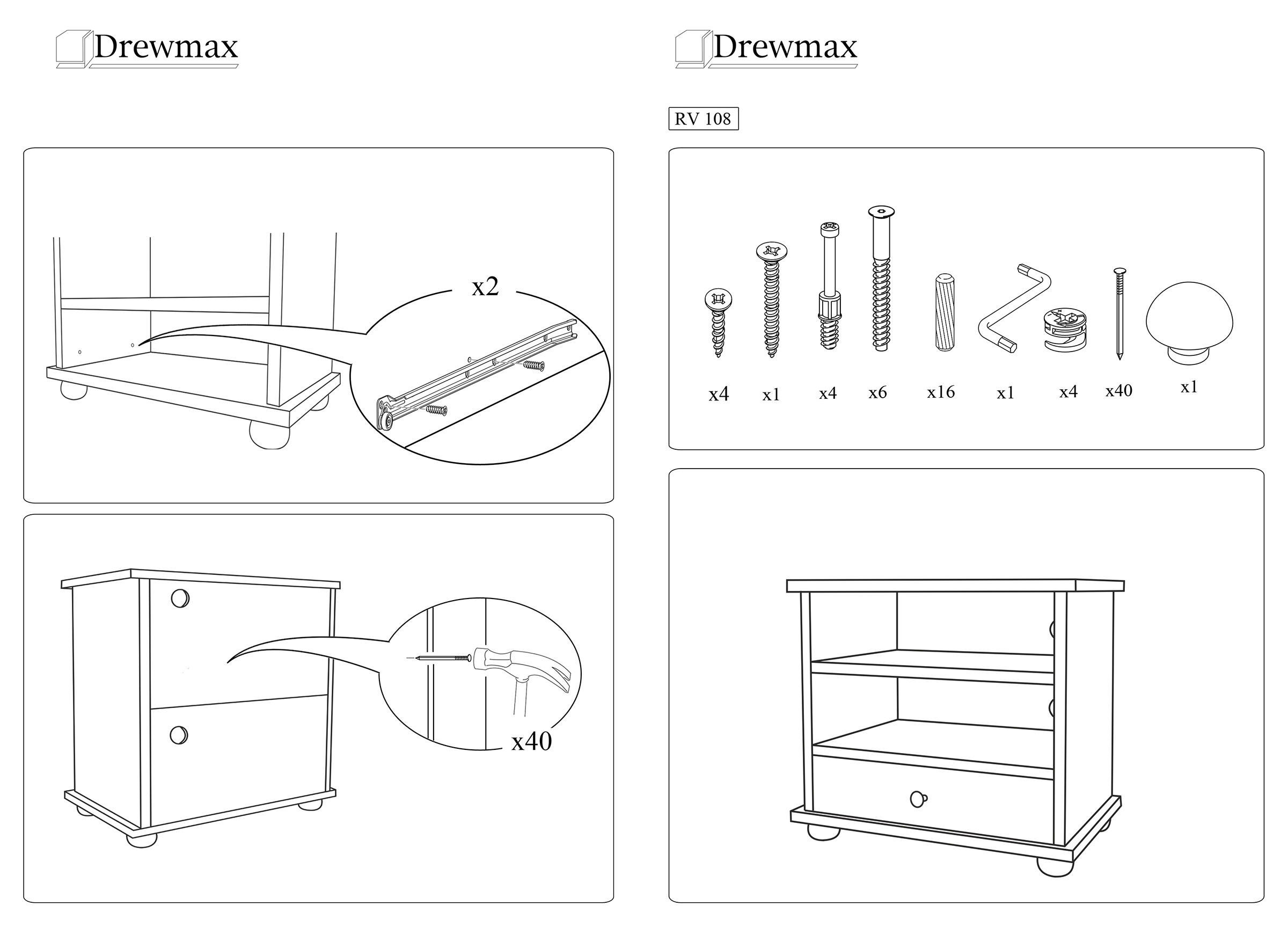 Drewmax

x2

x40

Drewmax

RV 108

x4 x1 x4 x6 x16 x1 x4 x40 x1