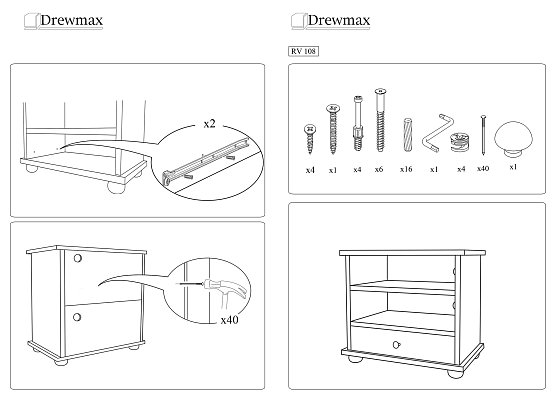 Drewmax

x2

x40

Drewmax

RV 108

x4 x1 x4 x6 x16 x1 x4 x40 x1