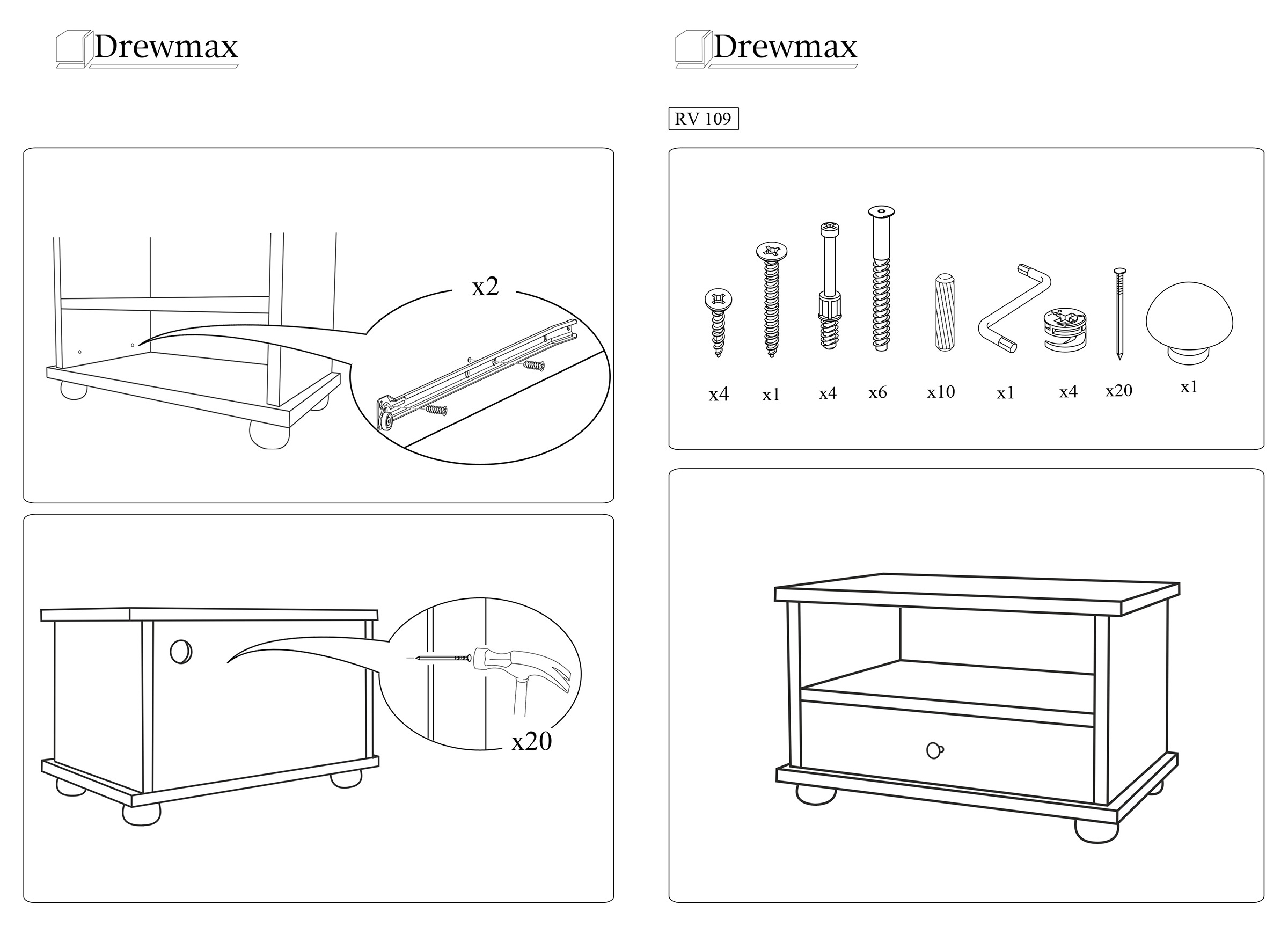 Drewmax

x2

x20

Drewmax

RV 109

x4 x1 x4 x6 x10 x1 x4 x20 x1