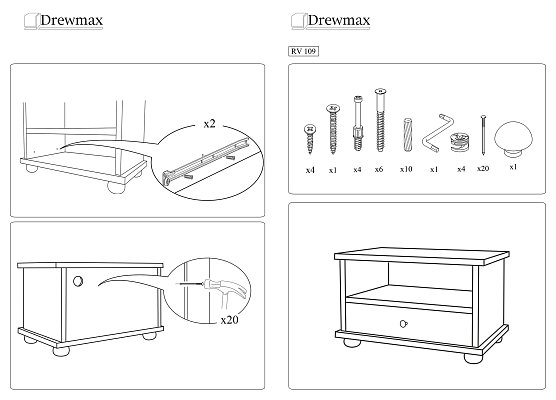 Drewmax

x2

x20

Drewmax

RV 109

x4 x1 x4 x6 x10 x1 x4 x20 x1