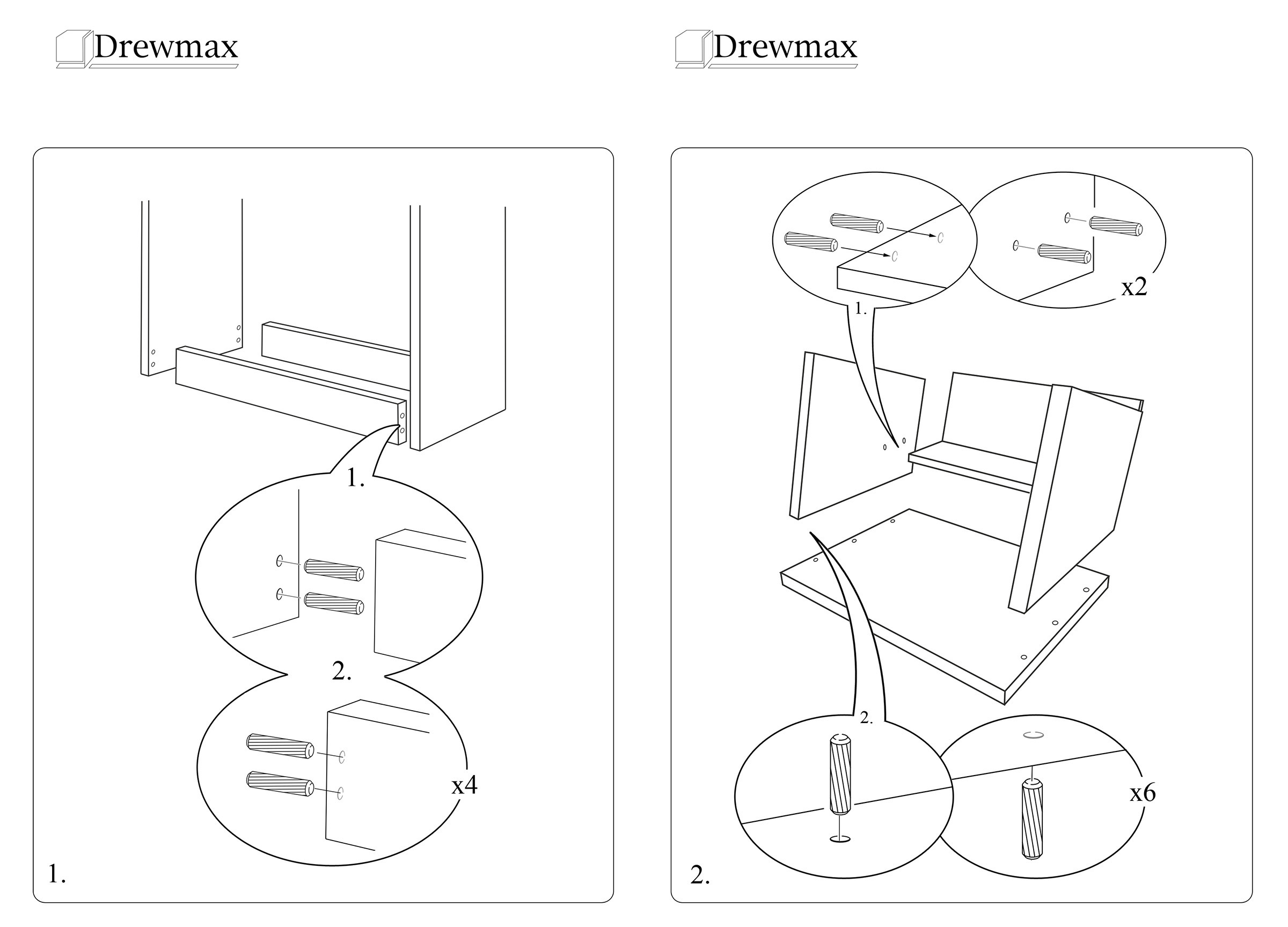 Drewmax

1.

2.

x4

1.

Drewmax

x2

1.

2.

x6

2.