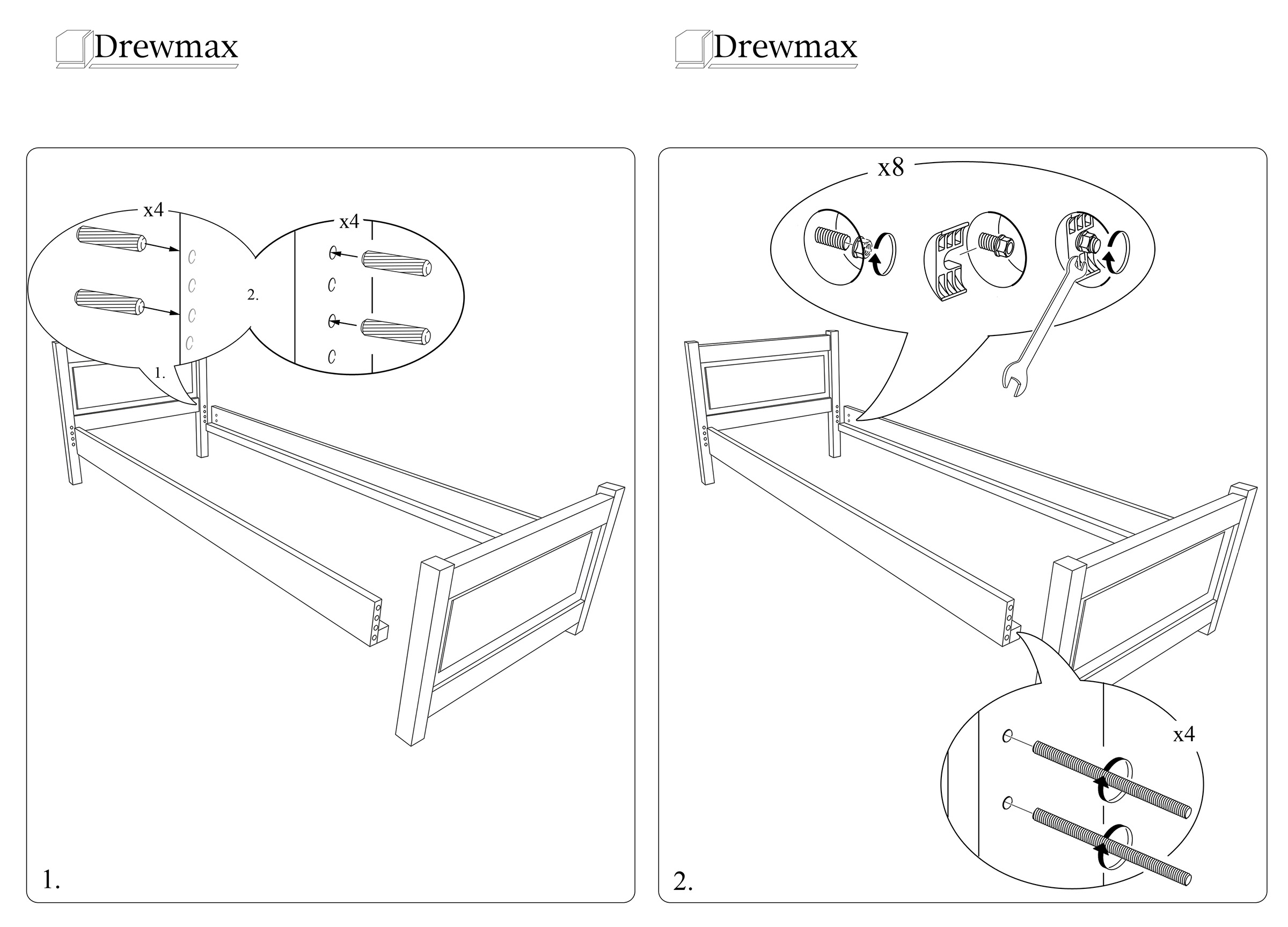 Drewmax

x4

x4

2.

1.

1.

Drewmax

x8

x4

2.