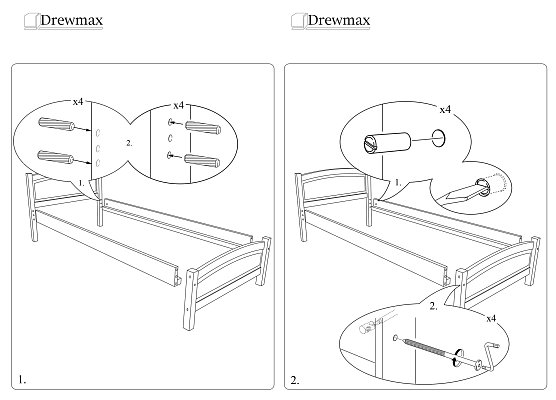 Drewmax

x4

x4

2.

1.

1.

Drewmax

x4

1.

2.

x4

2.