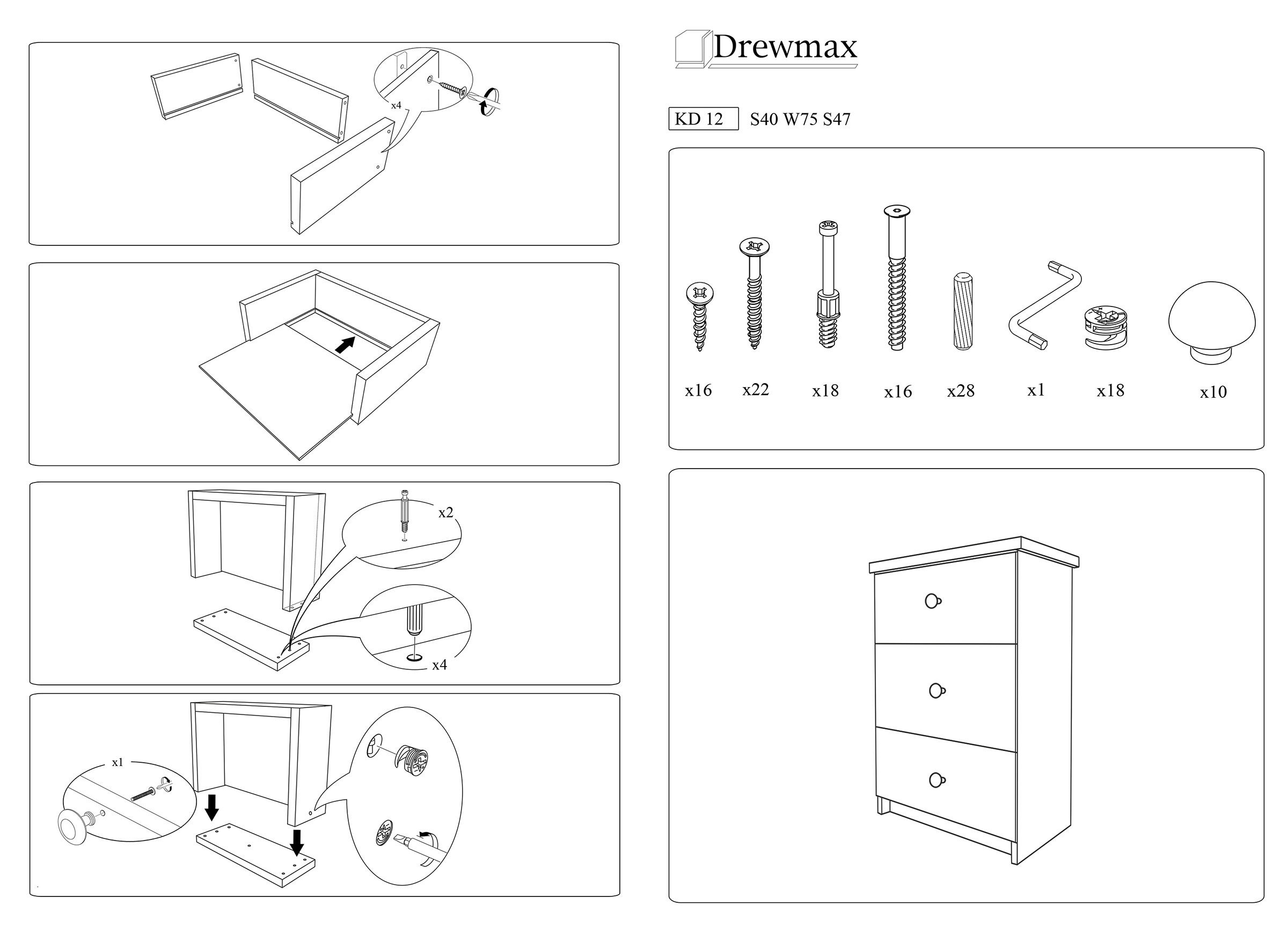 x4

x2

x4

x1

Drewmax

KD 12 S40 W75 S47

x16 x22 x18 x16 x28 x1 x18 x10