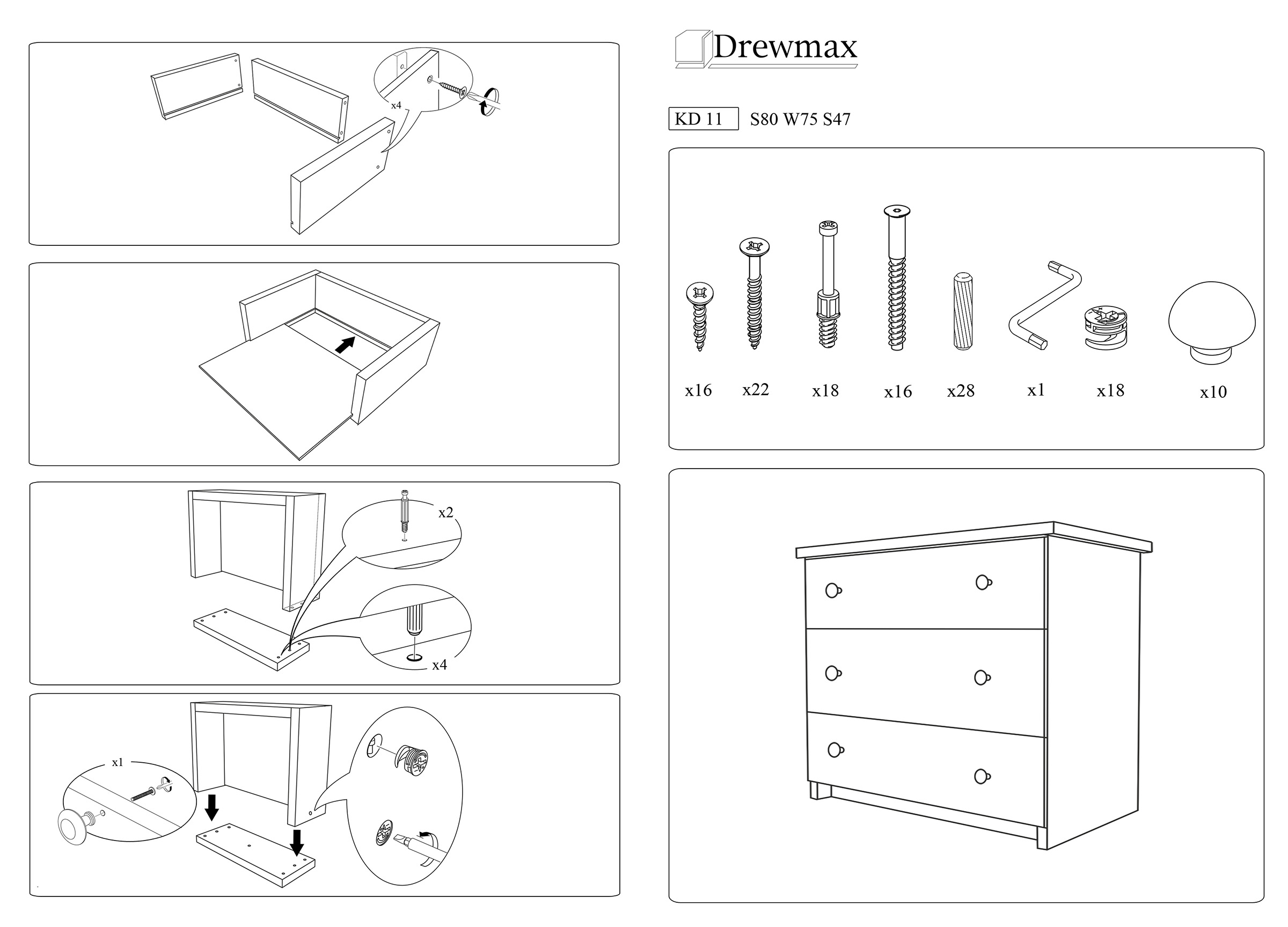 x4

x2

x4

x1

Drewmax

KD 11 S80 W75 S47

x16 x22 x18 x16 x28 x1 x18 x10