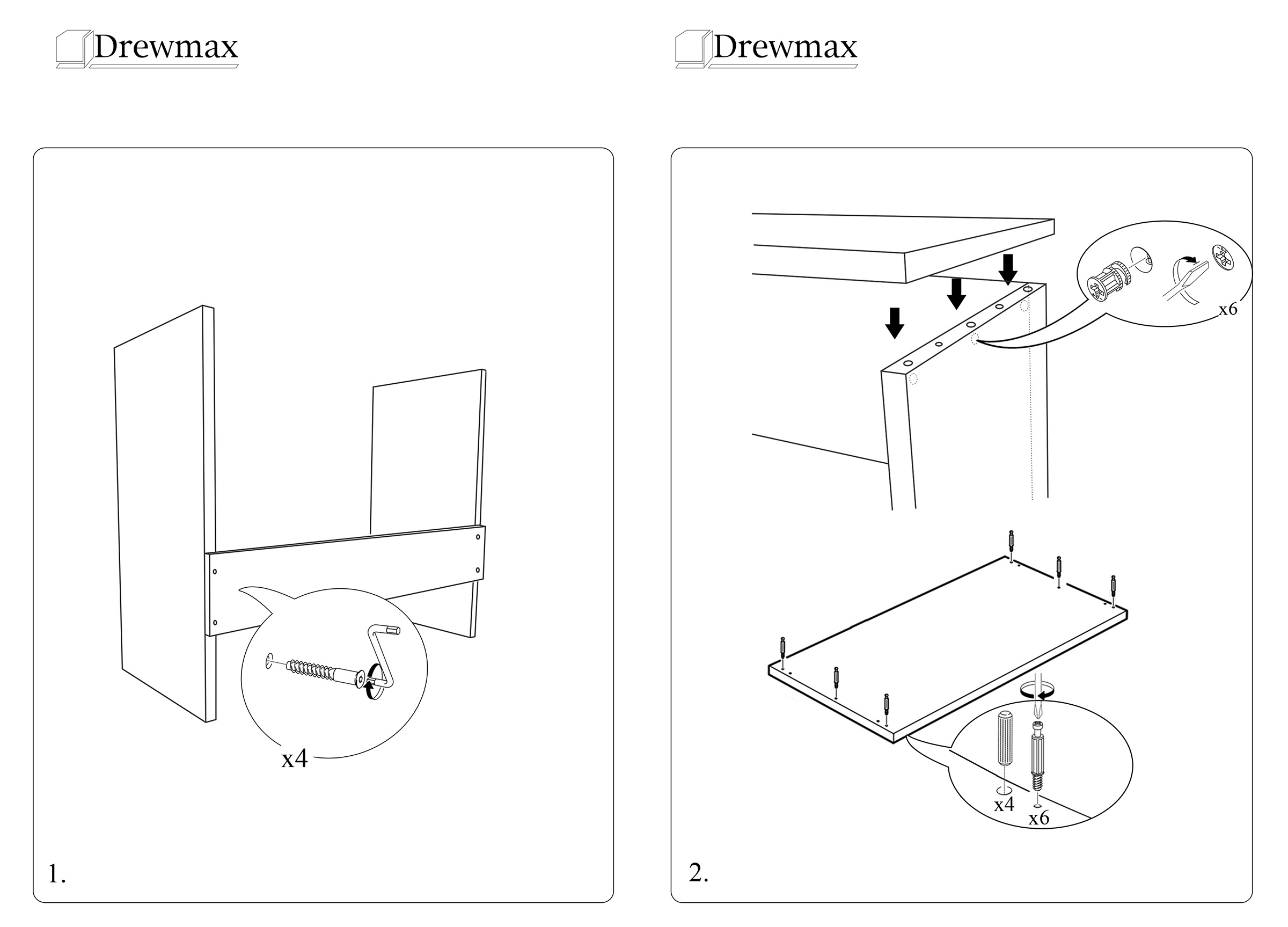 Drewmax

x4

1.

Drewmax

x6

x4

x6

2.