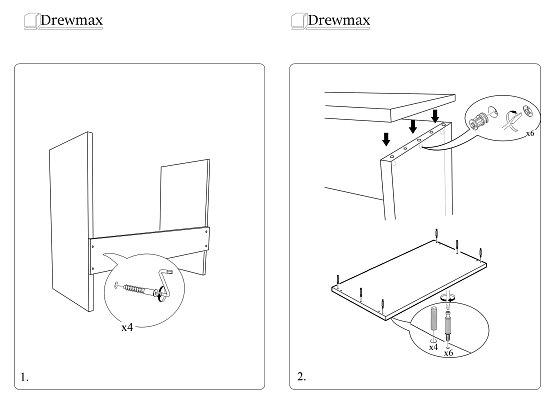 Drewmax

x4

1.

Drewmax

x6

x4

x6

2.