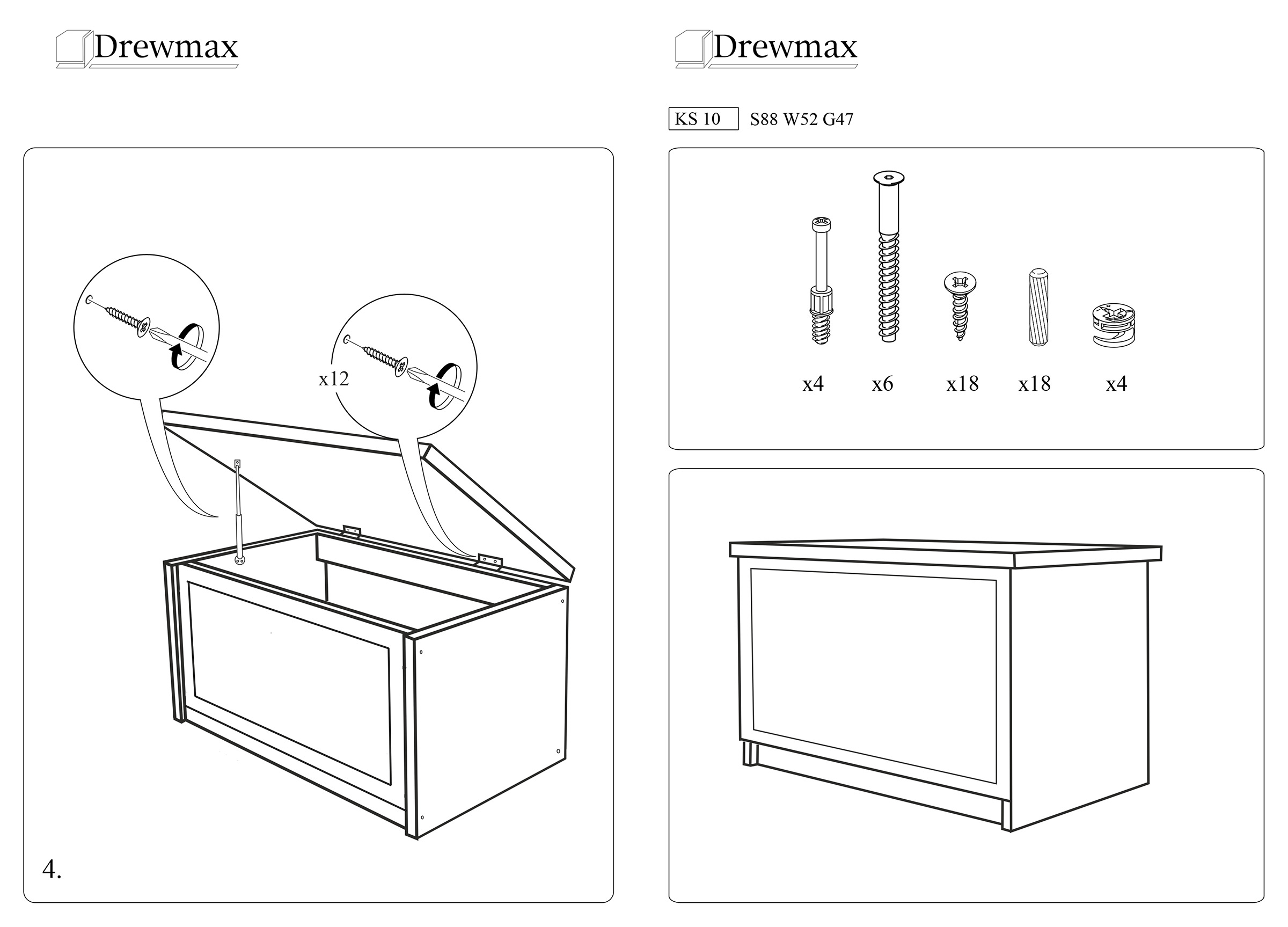 Drewmax

x12

4.

Drewmax

KS 10 S88 W52 G47

x4 x6 x18 x18 x4