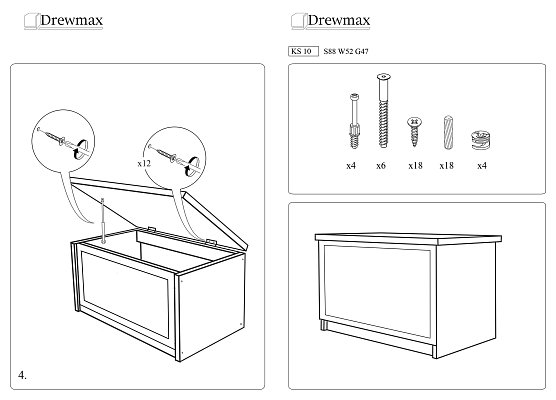 Drewmax

x12

4.

Drewmax

KS 10 S88 W52 G47

x4 x6 x18 x18 x4