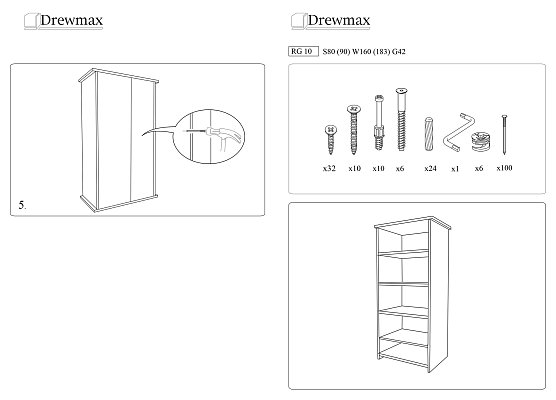 Drewmax

5.

Drewmax

RG 10 S80 (90) W160 (183) G42

x32 x10 x10 x6 x24 x1 x6 x100