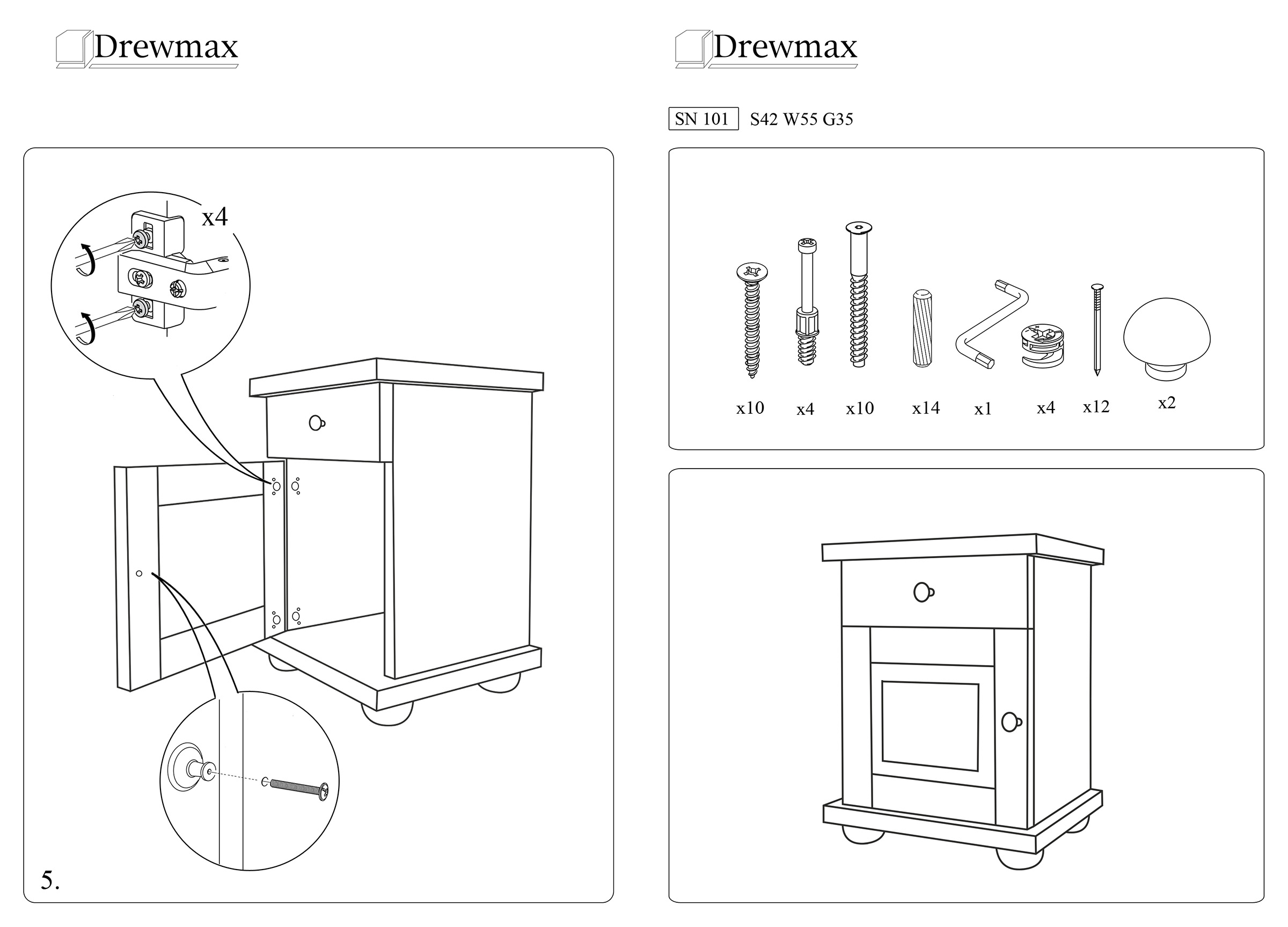 Drewmax

x4

5.

Drewmax

SN 101 S42 W55 G35

x10 x4 x10 x14 x1 x4 x12 x2