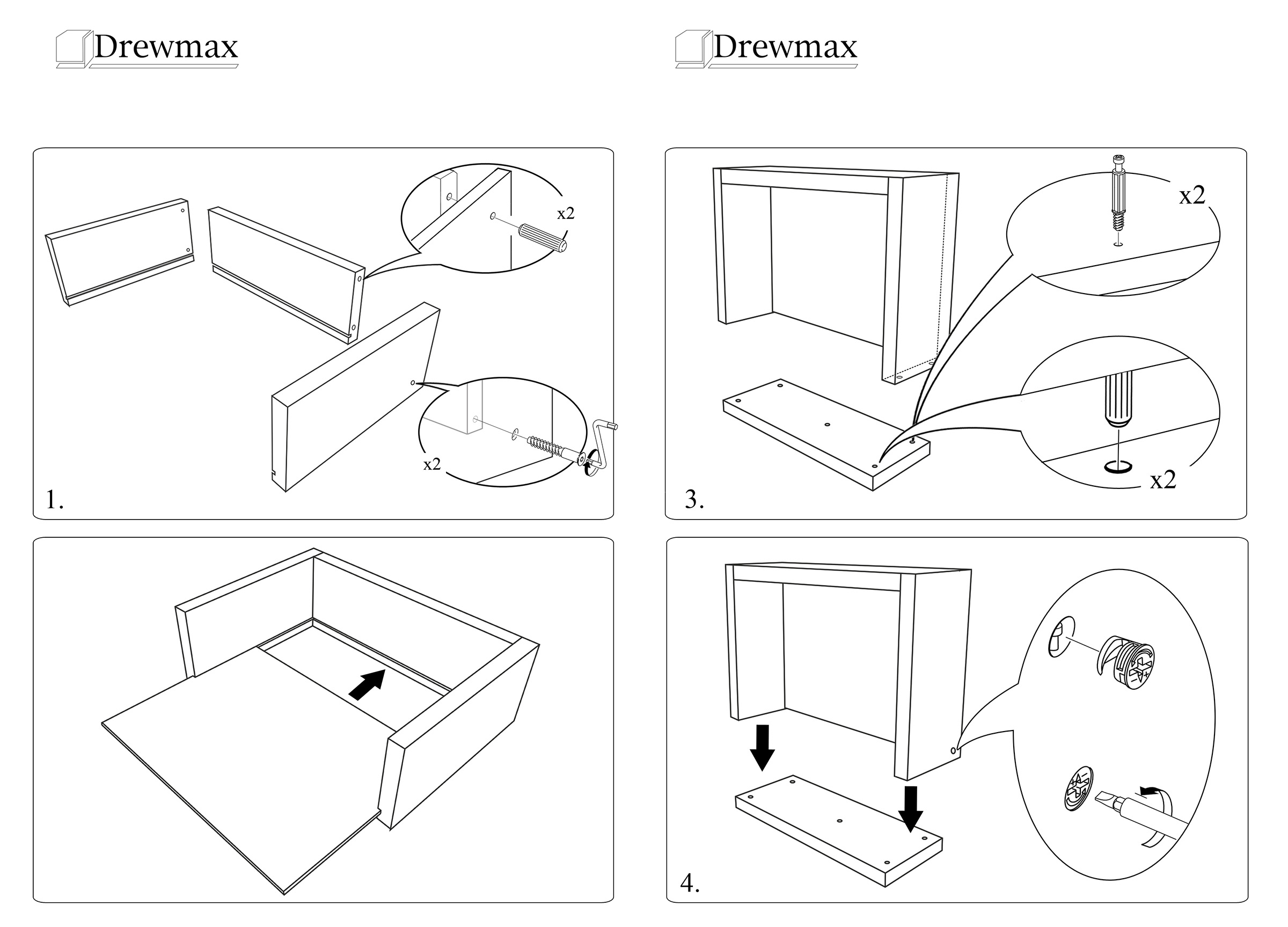 Drewmax

x2

x2

1.

Drewmax

x2

x2

3.

4.