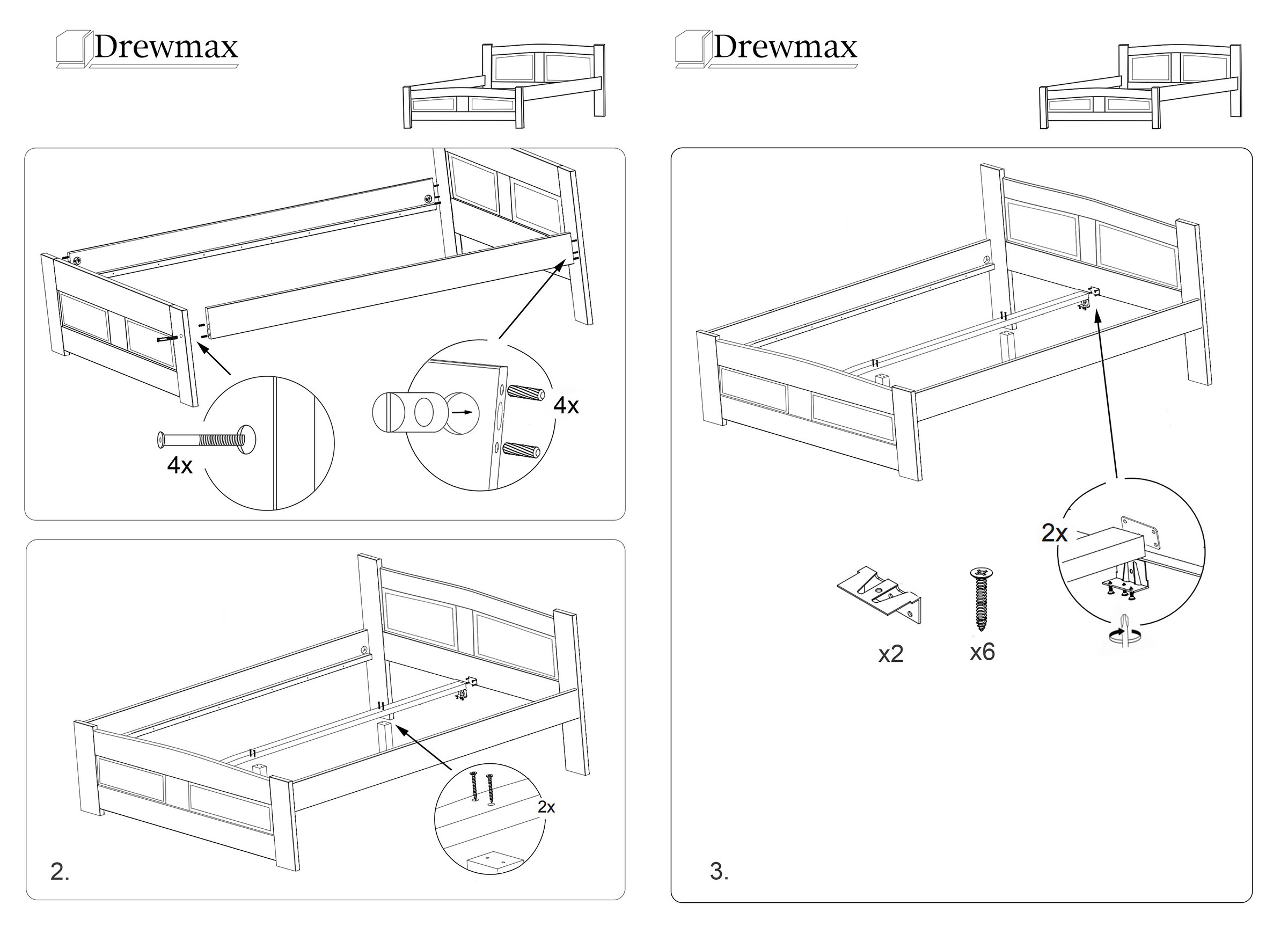 Drewmax

4x

4x

2x

2.

Drewmax

2x

x2

x6

3.