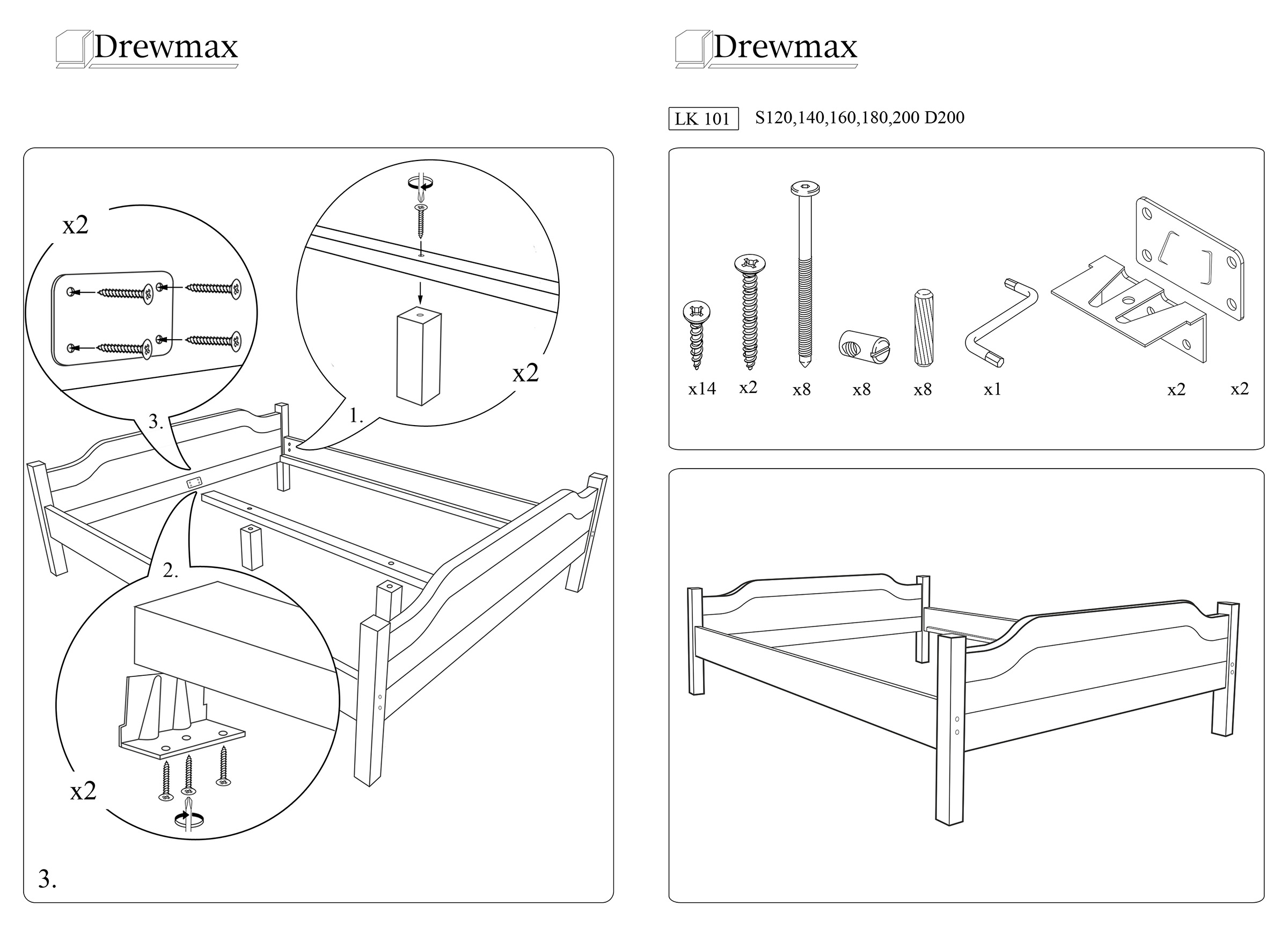 Drewmax

x2

x2

3.

1.

2.

x2

3.

Drewmax

LK 101 S120,140,160,180,200 D200

x14 x2 x8 x8 x8 x1 x2 x2