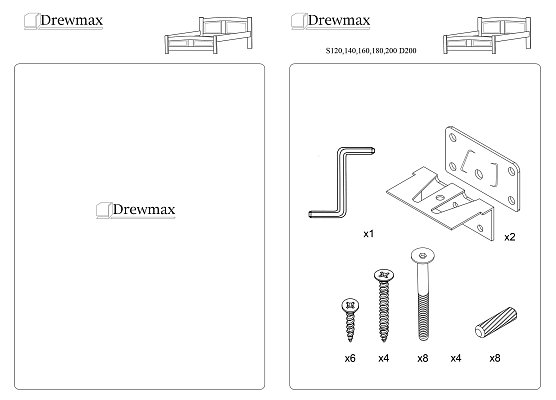 Drewmax

Drewmax

Drewmax

S120,140,160,180,200 D200

x1

x2

x6

x4

x8

x4

x8