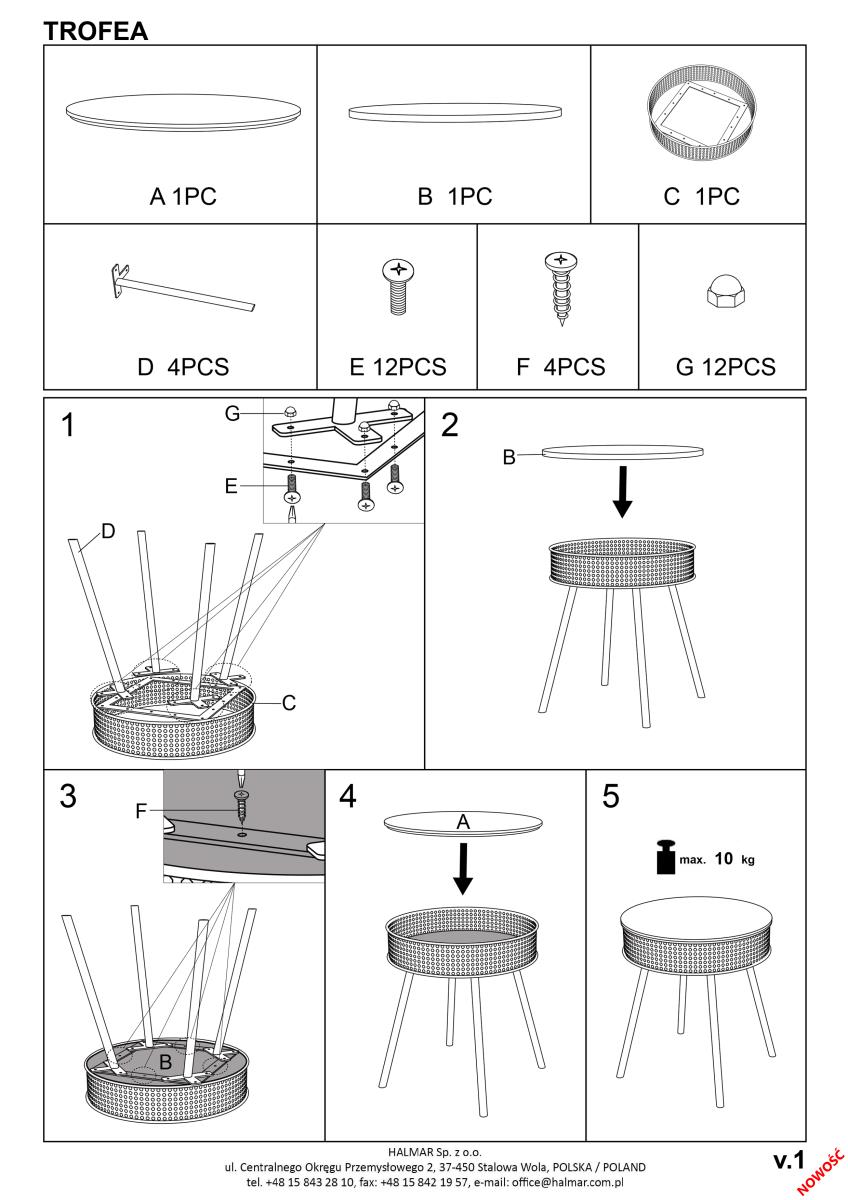 TROFEA

A 1PC

B 1PC

C 1PC

D 4PCS

E 12PCS

F 4PCS

G 12PCS

1
G
E
D
C

2
B

3
F
B

4
A

5
max. 10 kg

HALMAR Sp. z o.o.
ul. Centralnego Okręgu Przemysłowego 2, 37-450 Stalowa Wola, POLSKA / POLAND
tel. +48 15 843 28 10, fax: +48 15 842 19 57, e-mail: office@halmar.com.pl

v.1
NOWOŚĆ