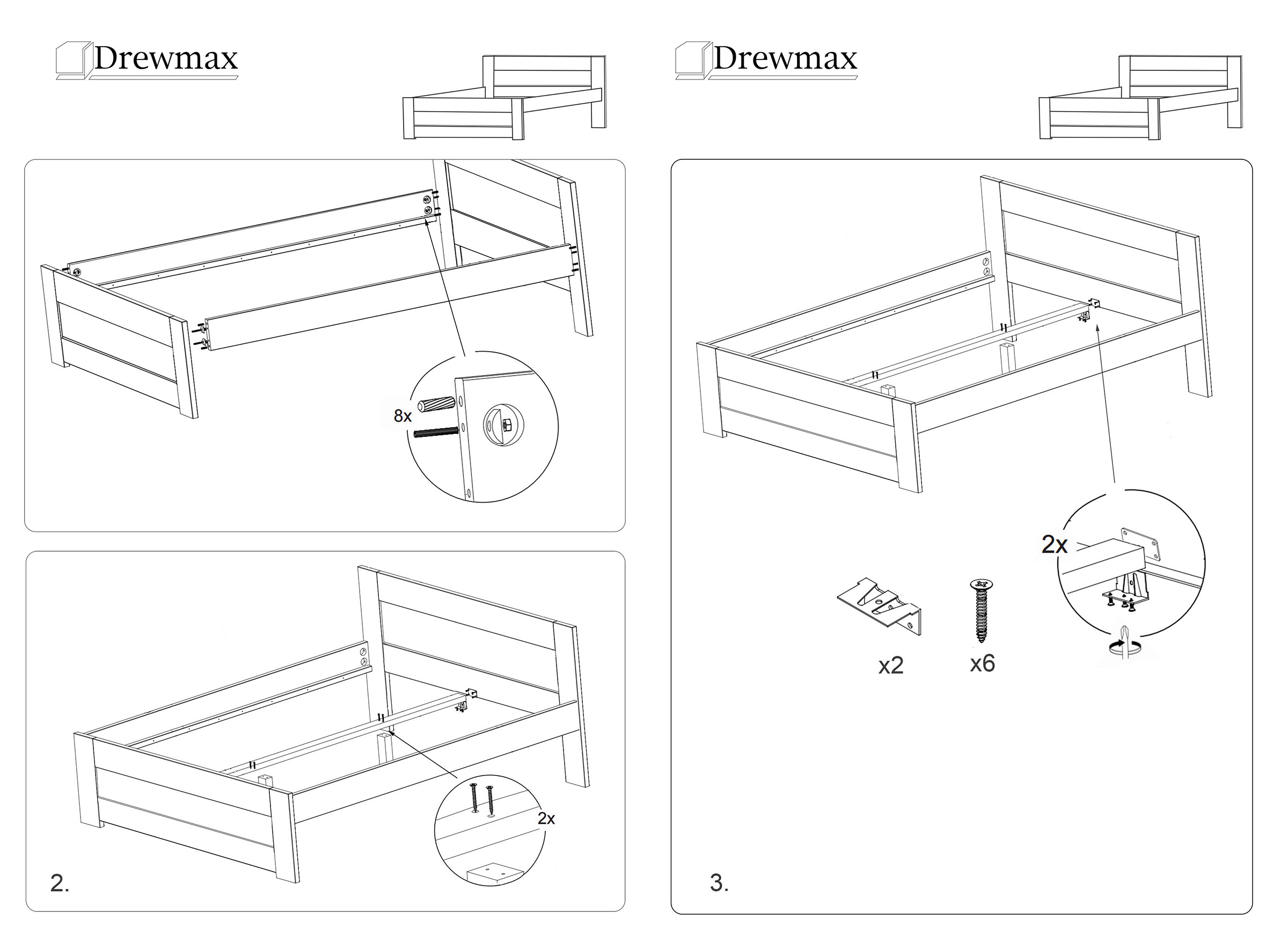 Drewmax

8x

2x

2.

Drewmax

2x

x2

x6

3.