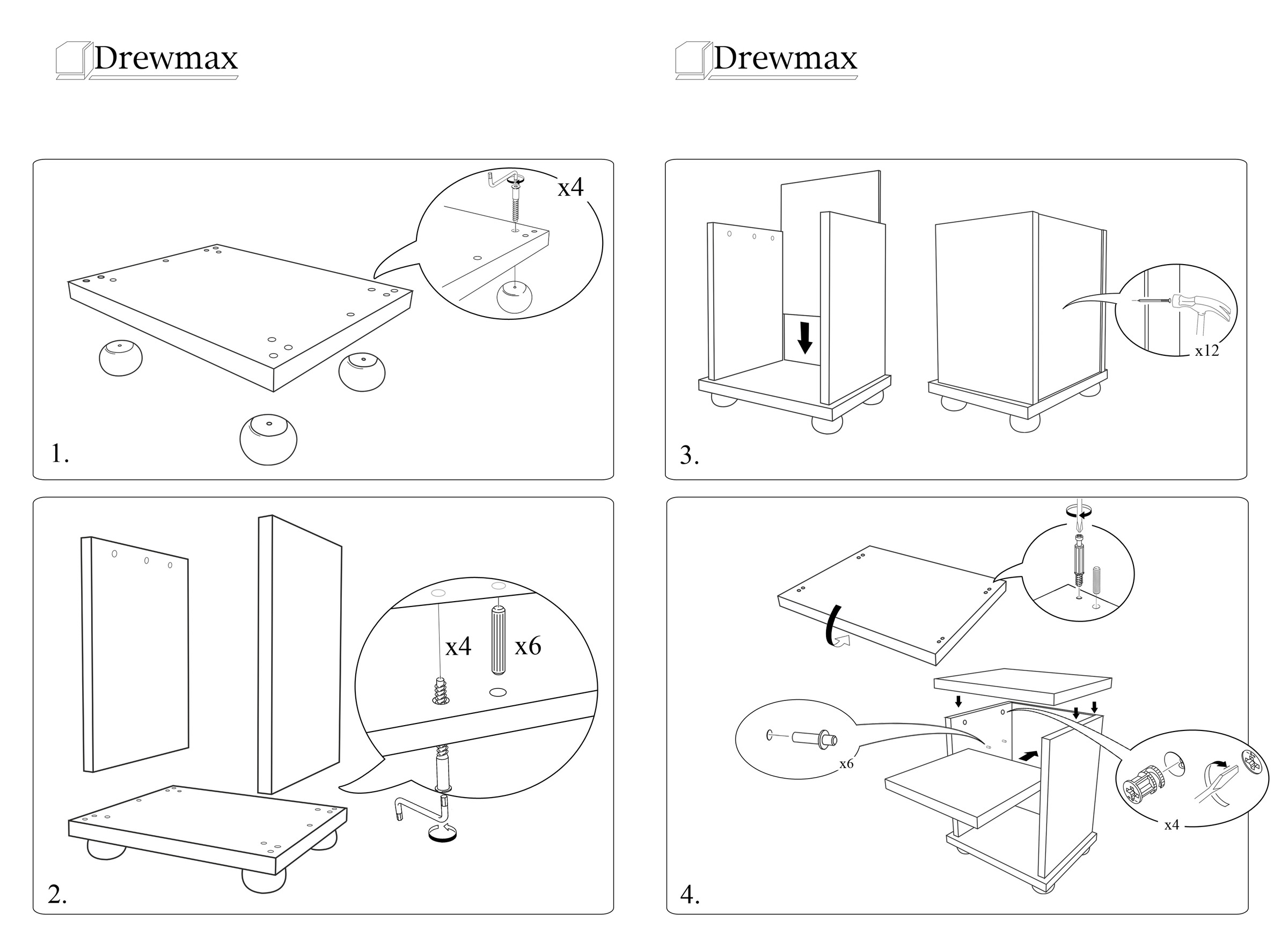 Drewmax

x4

1.

x4

x6

2.

Drewmax

x12

3.

x6

x4

4.