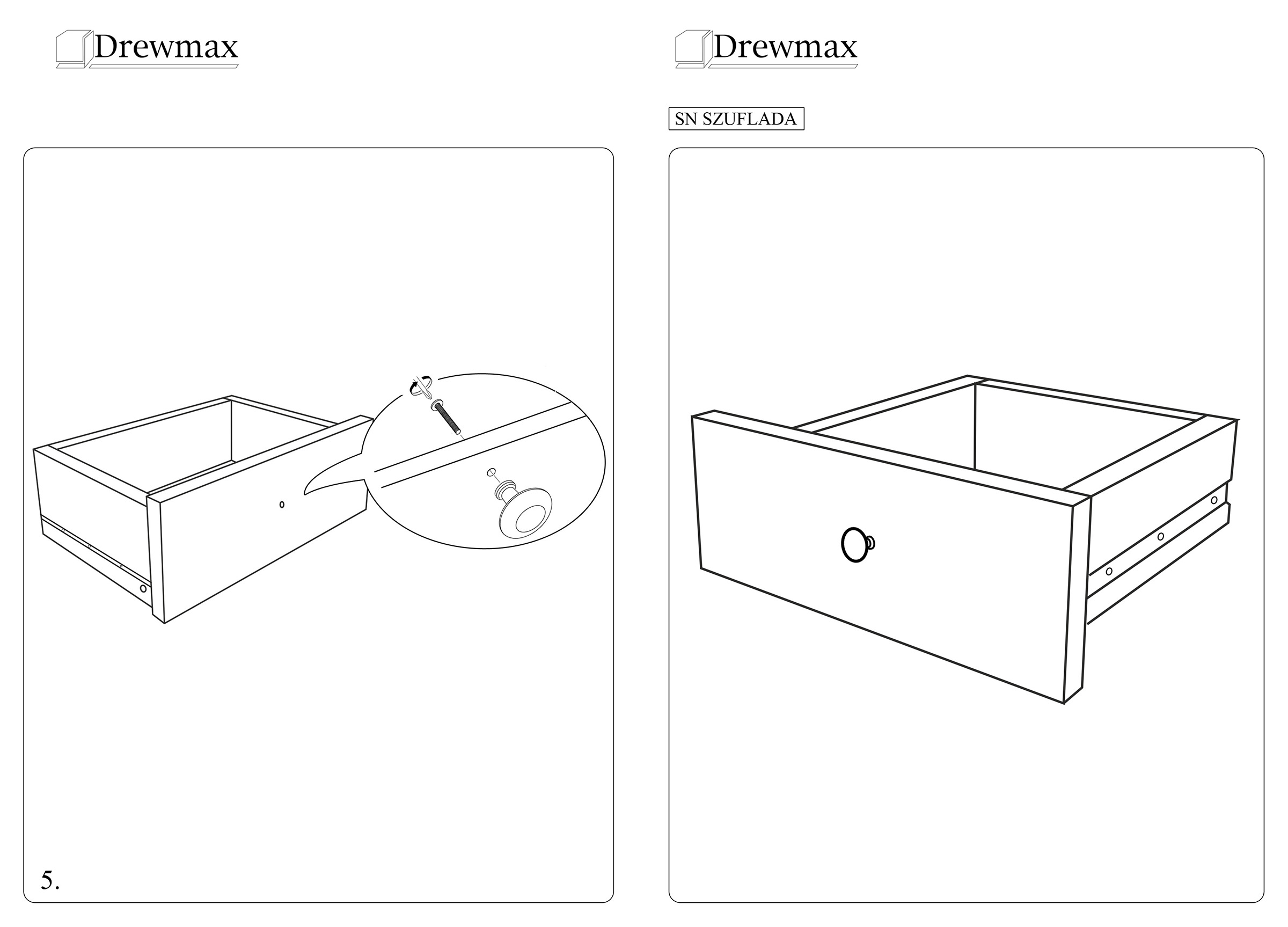 Drewmax

5.

Drewmax

SN SZUFLADA