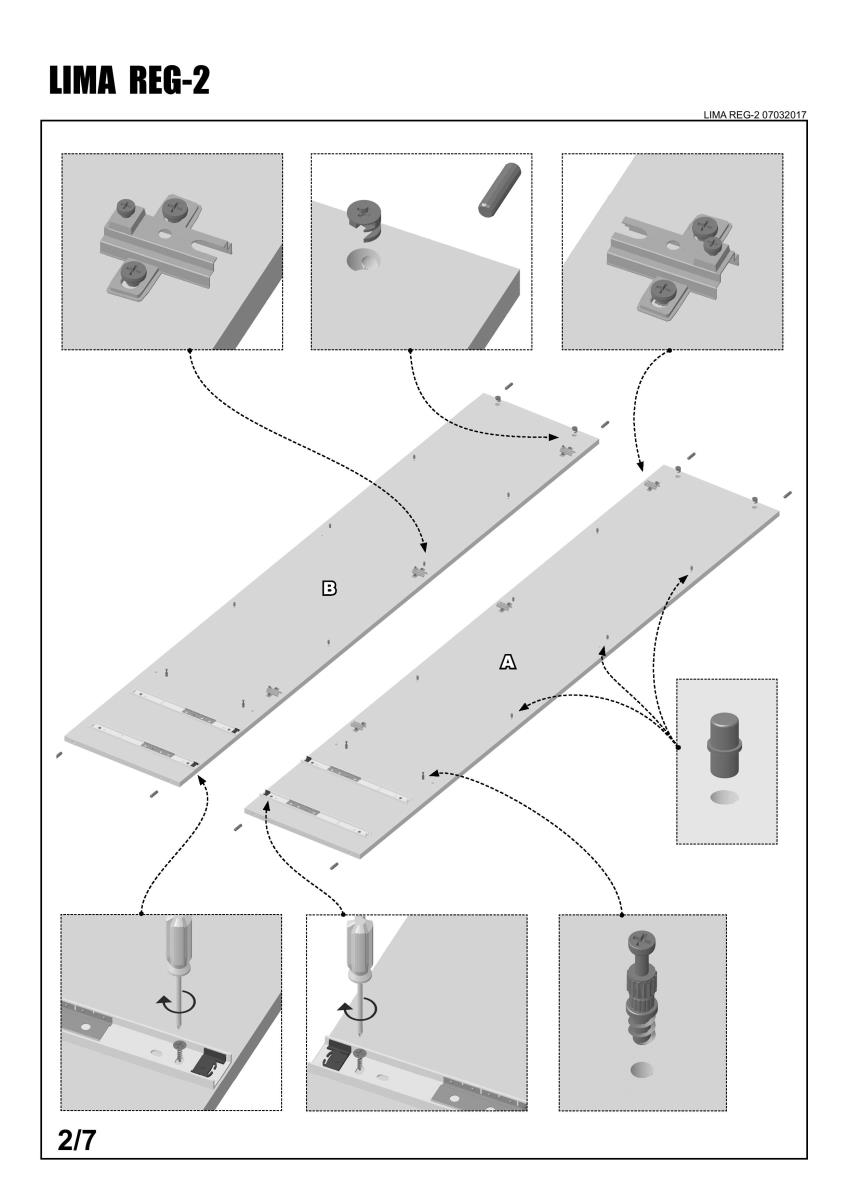 LIMA REG-2

LIMA REG-2 07032017

B

A

2/7