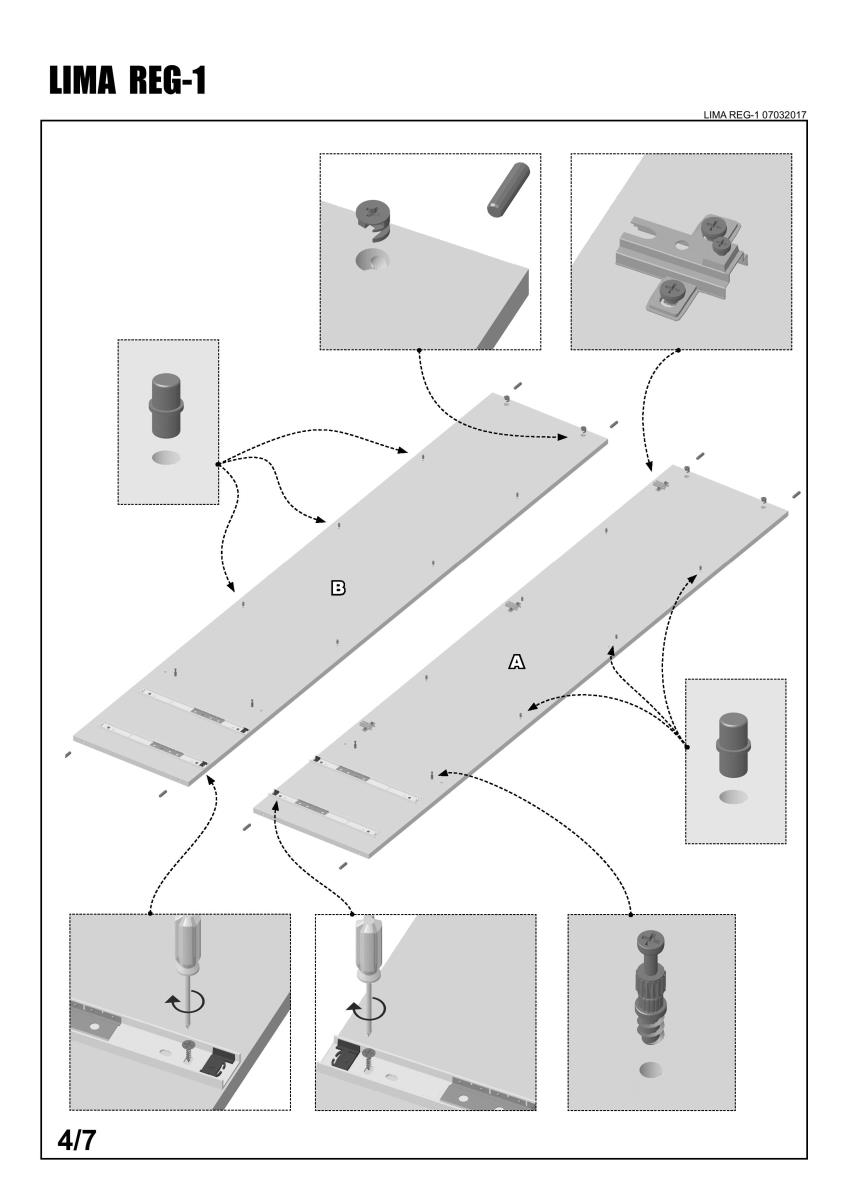 LIMA REG-1

LIMA REG-1 07032017

B

A

4/7