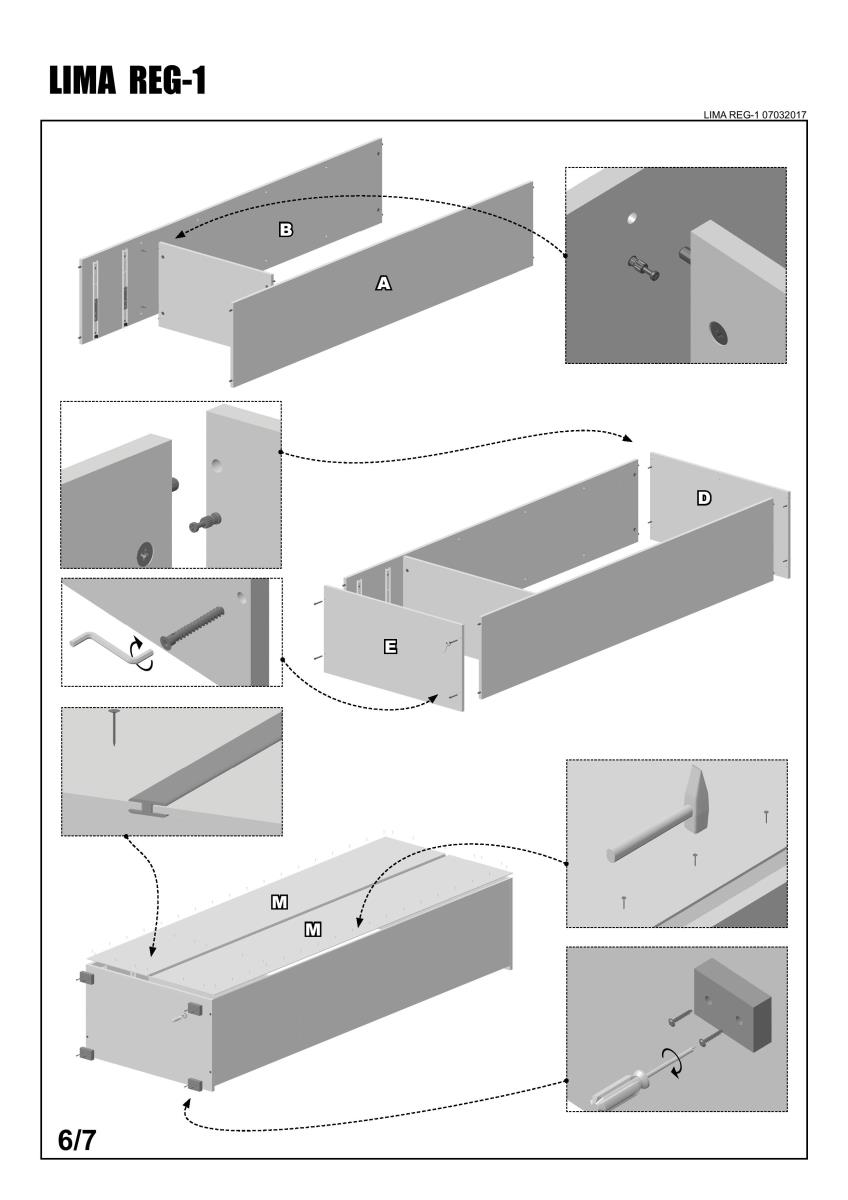 LIMA REG-1

LIMA REG-1 07032017

B

A

D

E

M

M

6/7