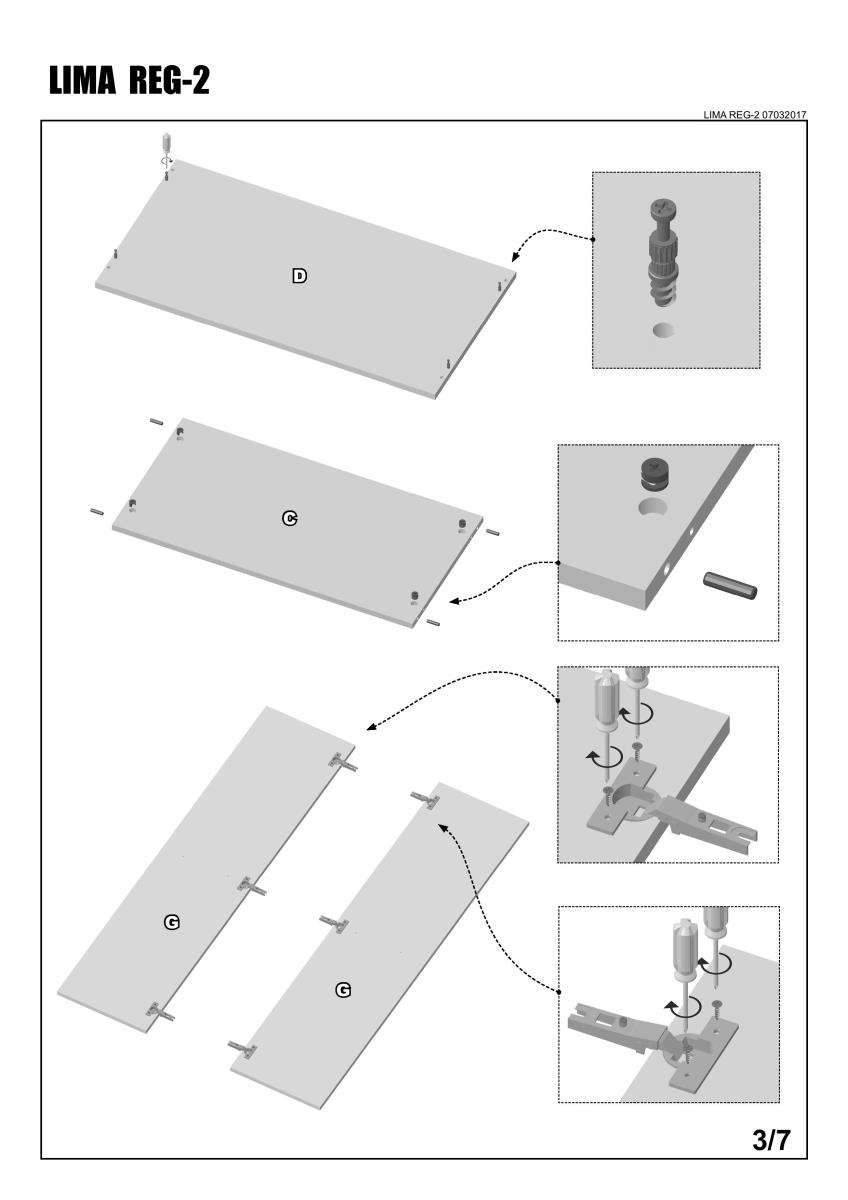 LIMA REG-2

LIMA REG-2 07032017

D

C

G

G

3/7