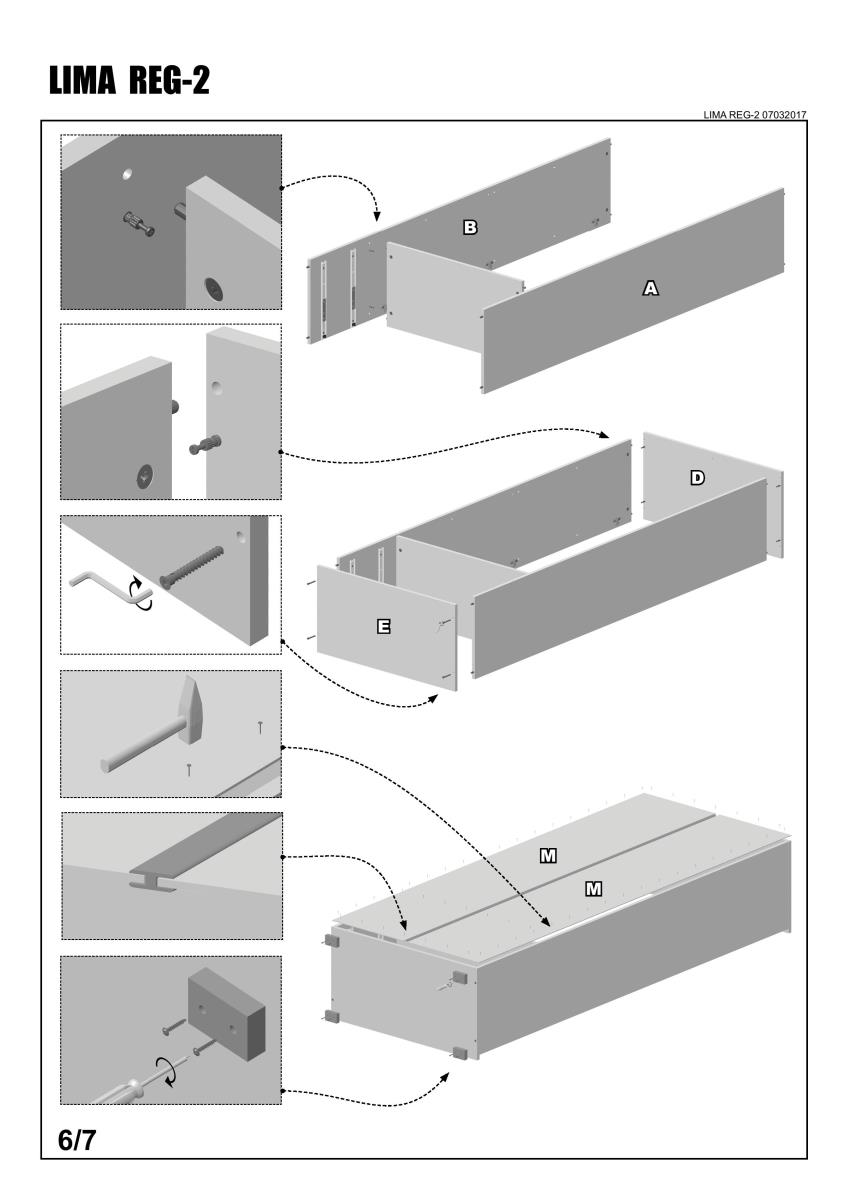 LIMA REG-2

LIMA REG-2 07032017

B

A

D

E

M

M

6/7